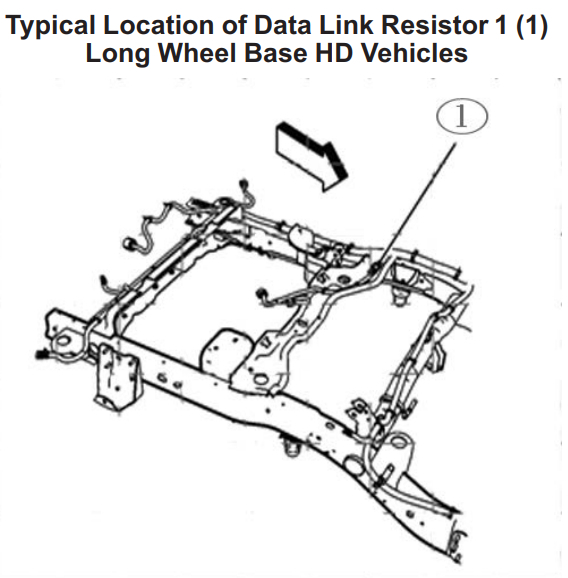 Typical Location of Data Link Resistor 1 (1)
Long Wheel Base HD Vehicles

1