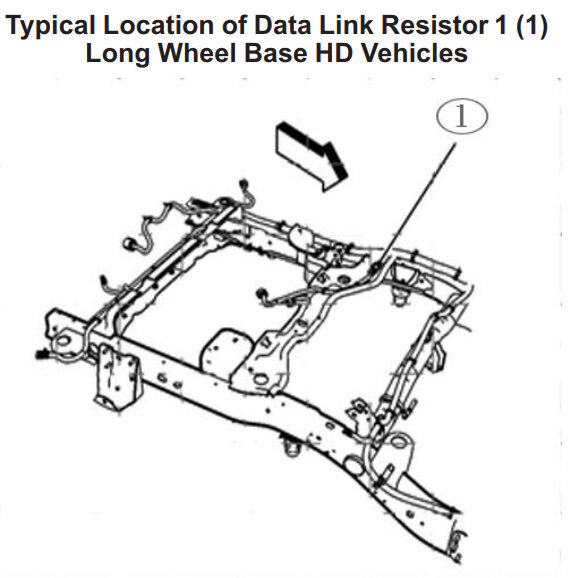 Typical Location of Data Link Resistor 1 (1)
Long Wheel Base HD Vehicles

1