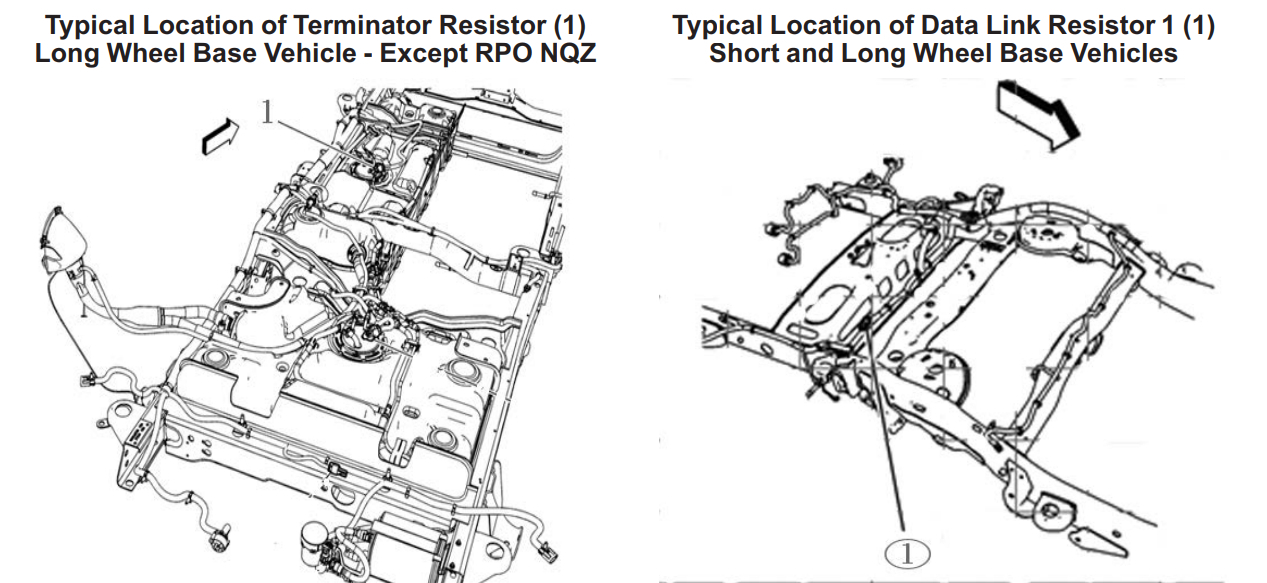 Typical Location of Terminator Resistor (1)
Long Wheel Base Vehicle - Except RPO NQZ

1

Typical Location of Data Link Resistor 1 (1)
Short and Long Wheel Base Vehicles

1