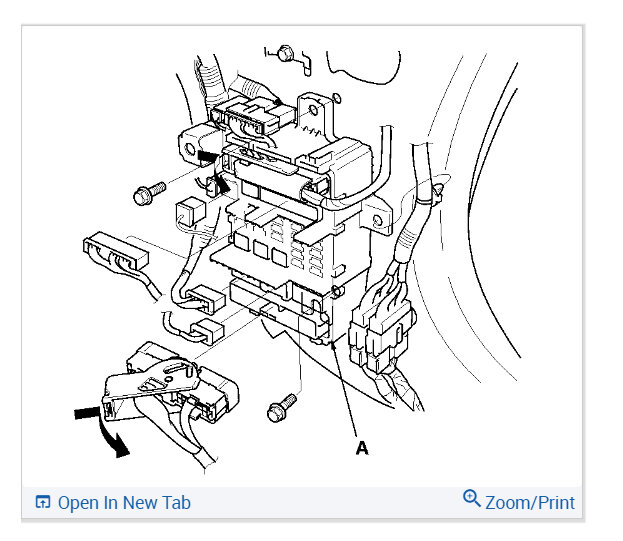 A

Open In New Tab

Zoom/Print