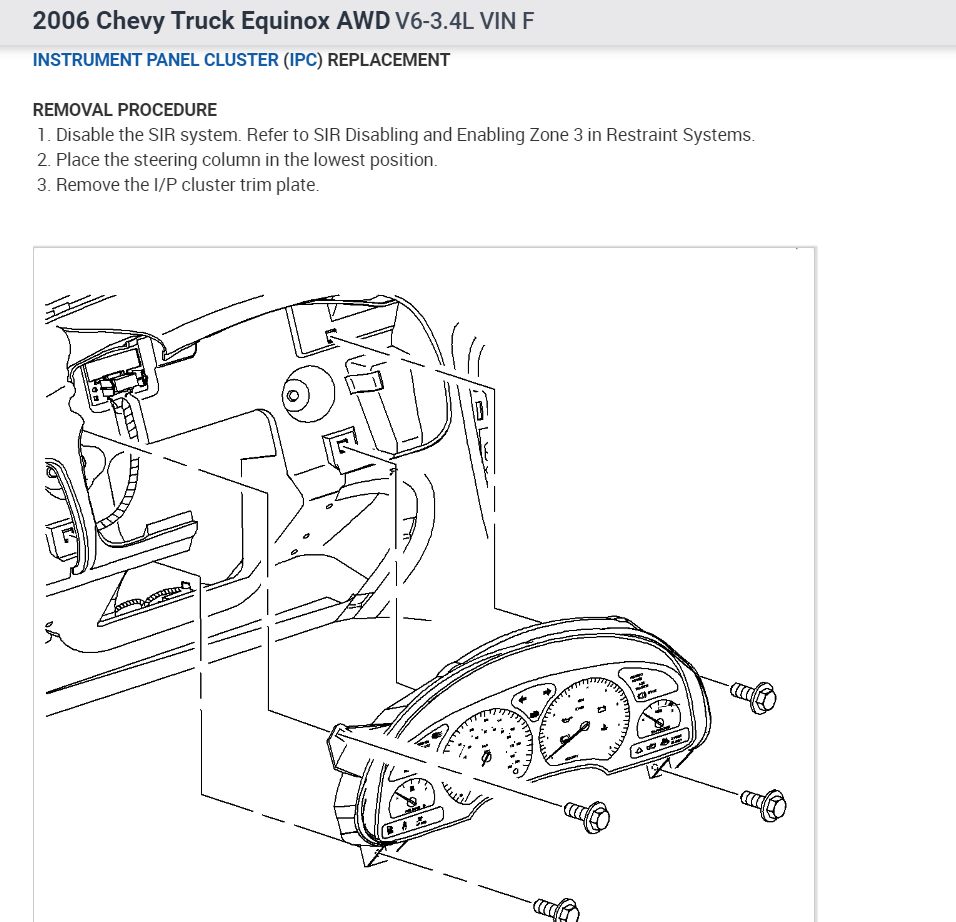 2006 Chevy Truck Equinox AWD V6-3.4L VIN F

INSTRUMENT PANEL CLUSTER (IPC) REPLACEMENT

REMOVAL PROCEDURE
1. Disable the SIR system. Refer to SIR Disabling and Enabling Zone 3 in Restraint Systems.
2. Place the steering column in the lowest position.
3. Remove the I/P cluster trim plate.