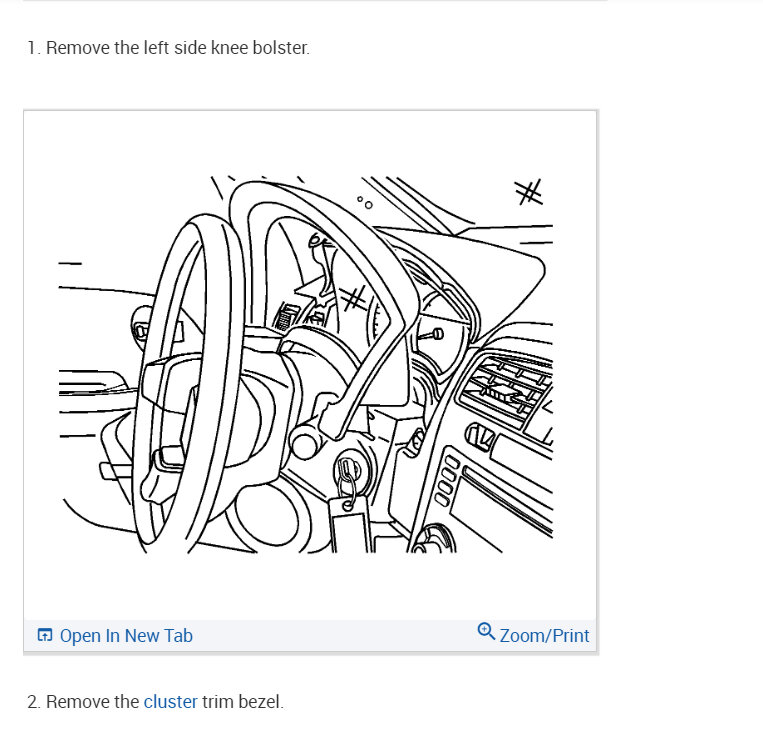 1. Remove the left side knee bolster.

Open In New Tab

Zoom/Print

2. Remove the cluster trim bezel.