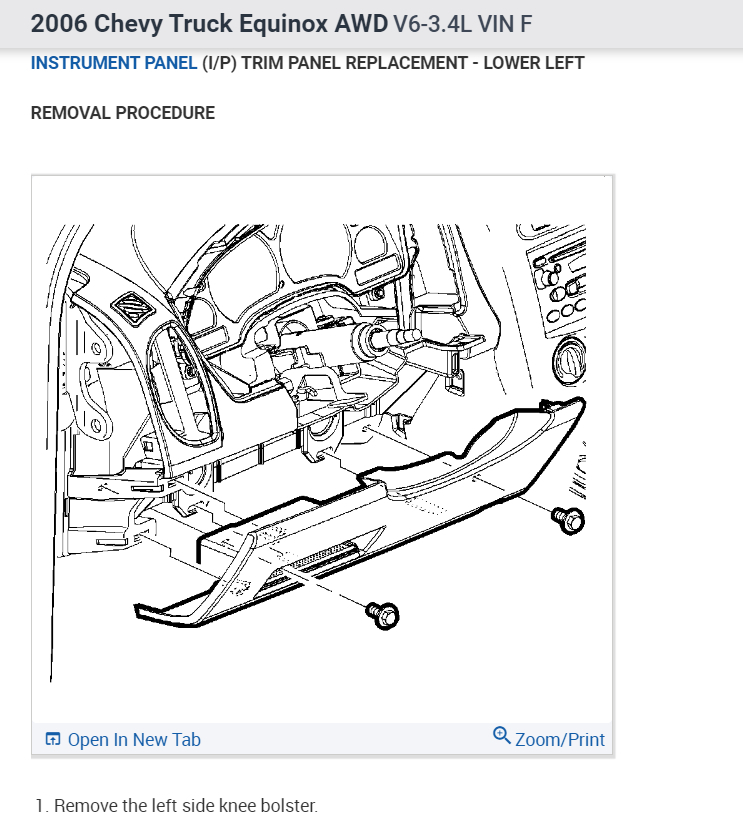 2006 Chevy Truck Equinox AWD V6-3.4L VIN F

INSTRUMENT PANEL (I/P) TRIM PANEL REPLACEMENT - LOWER LEFT

REMOVAL PROCEDURE

Open In New Tab

Zoom/Print

1. Remove the left side knee bolster.