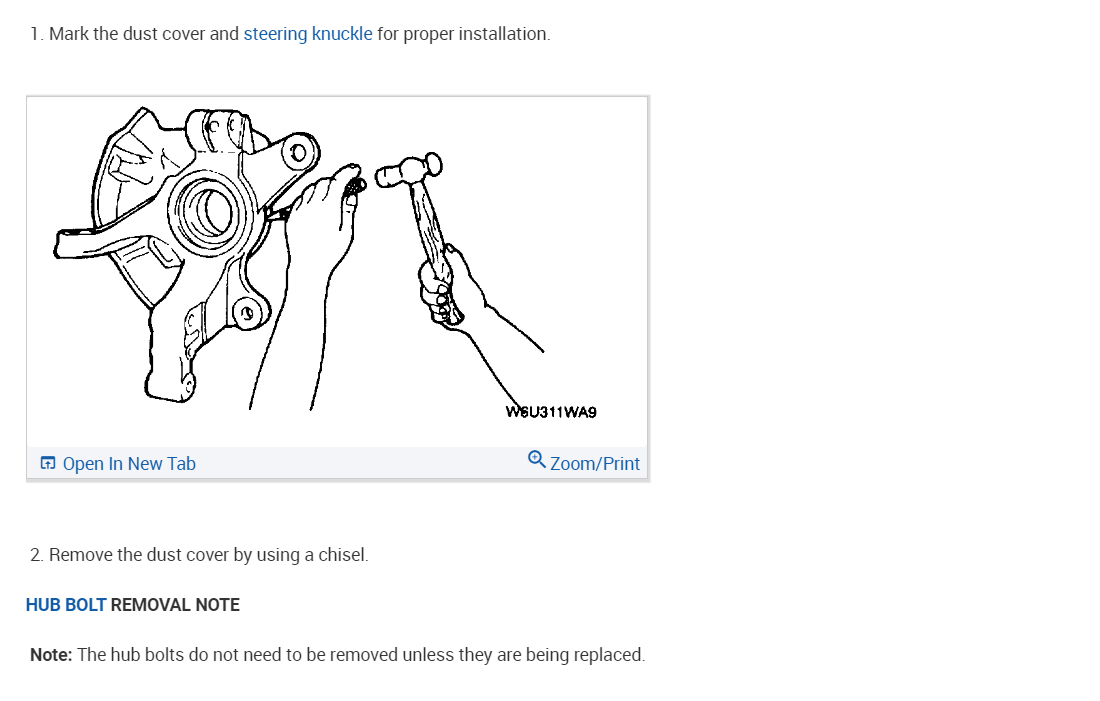 1. Mark the dust cover and steering knuckle for proper installation.

W6U311WA9

Open In New Tab

Zoom/Print

2. Remove the dust cover by using a chisel.

HUB BOLT REMOVAL NOTE

Note: The hub bolts do not need to be removed unless they are being replaced.