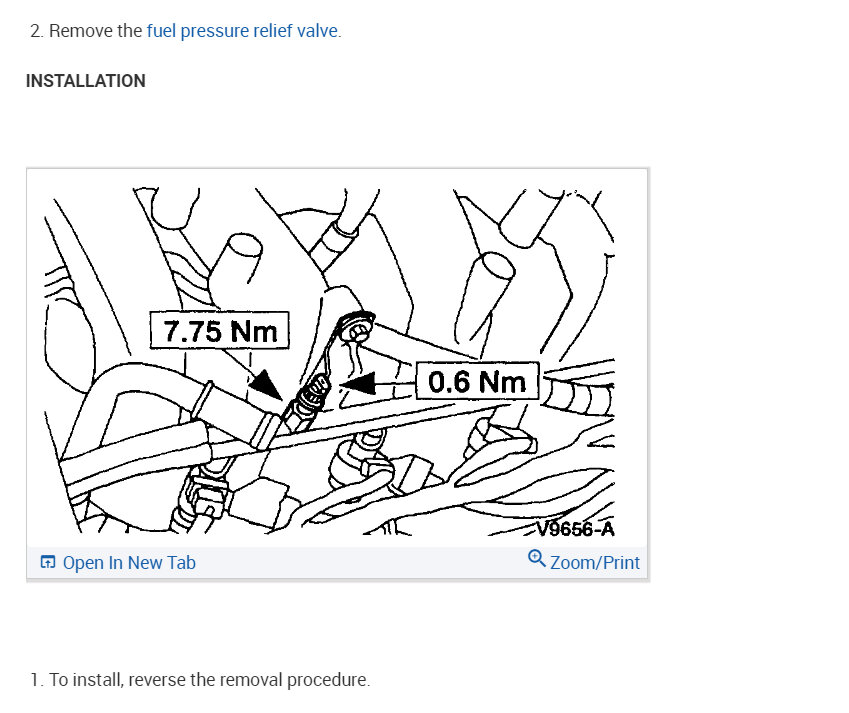 2. Remove the fuel pressure relief valve.

INSTALLATION

7.75 Nm

0.6 Nm

V9656-A

Open In New Tab

Zoom/Print

1. To install, reverse the removal procedure.