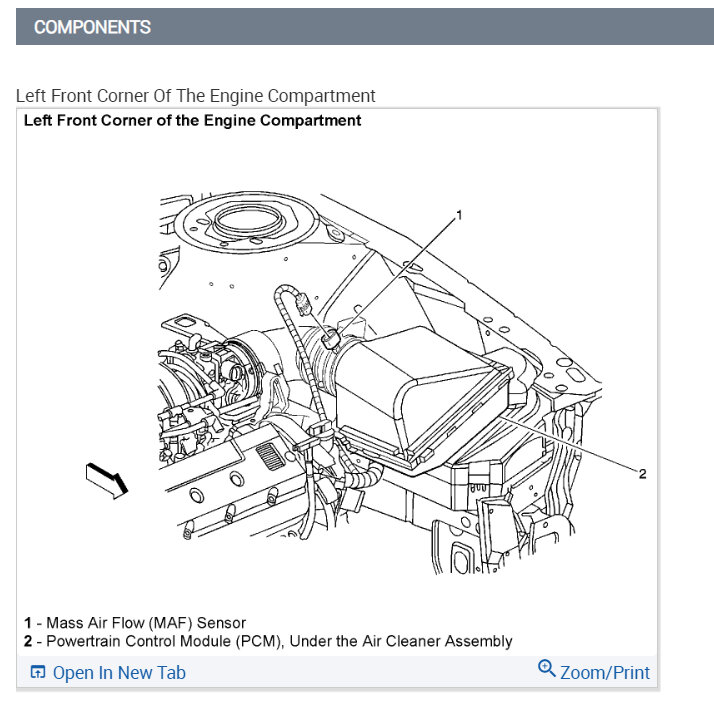 COMPONENTS

Left Front Corner Of The Engine Compartment

Left Front Corner of the Engine Compartment

1

2

1 - Mass Air Flow (MAF) Sensor
2 - Powertrain Control Module (PCM), Under the Air Cleaner Assembly

Open In New Tab

Zoom/Print