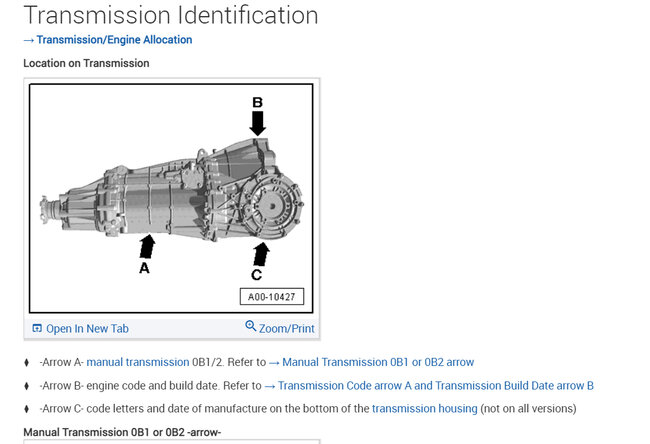 Transmission Identification

→ Transmission/Engine Allocation

Location on Transmission

B

A

C

A00-10427

Open In New Tab

Zoom/Print

♦ -Arrow A- manual transmission 0B1/2. Refer to → Manual Transmission 0B1 or 0B2 arrow

♦ -Arrow B- engine code and build date. Refer to → Transmission Code arrow A and Transmission Build Date arrow B

♦ -Arrow C- code letters and date of manufacture on the bottom of the transmission housing (not on all versions)

Manual Transmission 0B1 or 0B2 -arrow-