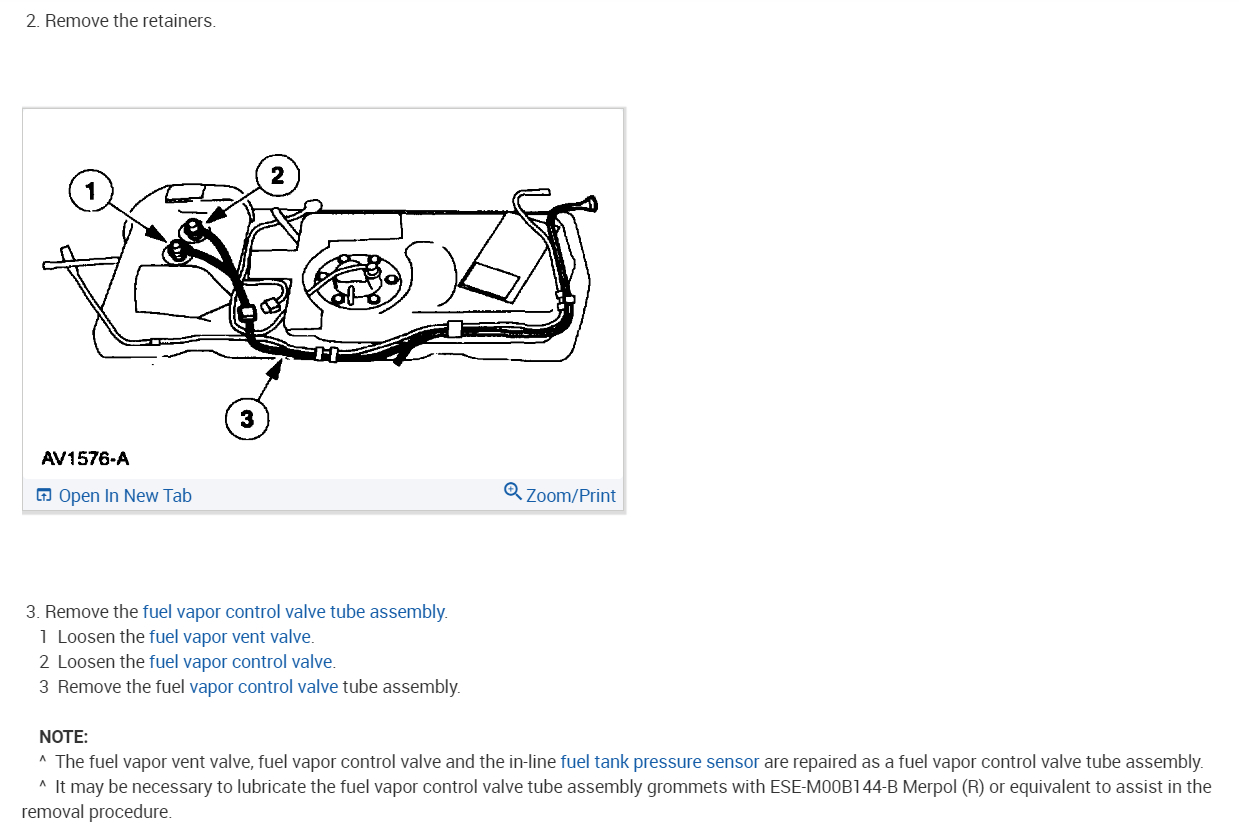 2. Remove the retainers.

1

2

3

AV1576-A

Open In New Tab

Zoom/Print

3. Remove the fuel vapor control valve tube assembly.
1 Loosen the fuel vapor vent valve.
2 Loosen the fuel vapor control valve.
3 Remove the fuel vapor control valve tube assembly.

NOTE:
^ The fuel vapor vent valve, fuel vapor control valve and the in-line fuel tank pressure sensor are repaired as a fuel vapor control valve tube assembly.
^ It may be necessary to lubricate the fuel vapor control valve tube assembly grommets with ESE-M00B144-B Merpol (R) or equivalent to assist in the removal procedure.