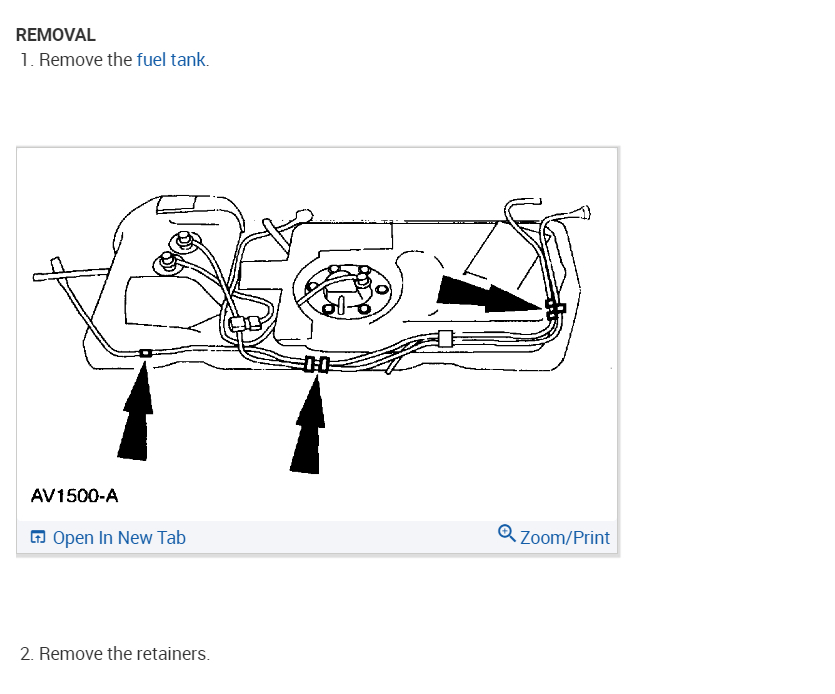 REMOVAL

1. Remove the fuel tank.

AV1500-A

Open In New Tab

Zoom/Print

2. Remove the retainers.