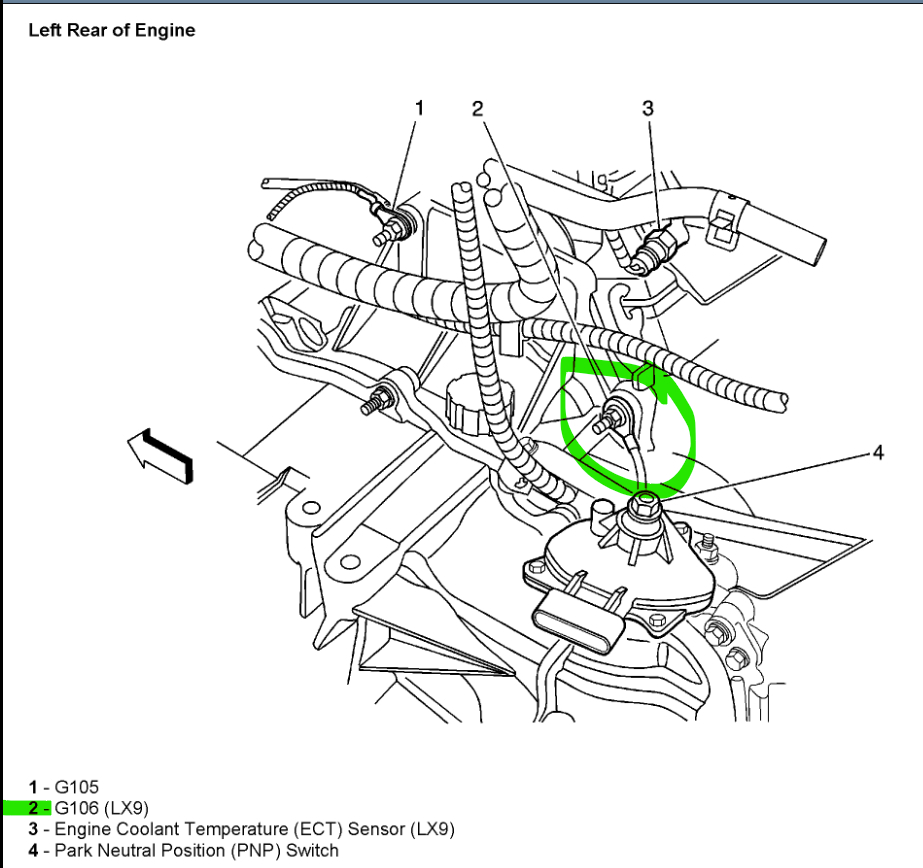 Left Rear of Engine

1
2
3
4

1 - G105
2 - G106 (LX9)
3 - Engine Coolant Temperature (ECT) Sensor (LX9)
4 - Park Neutral Position (PNP) Switch