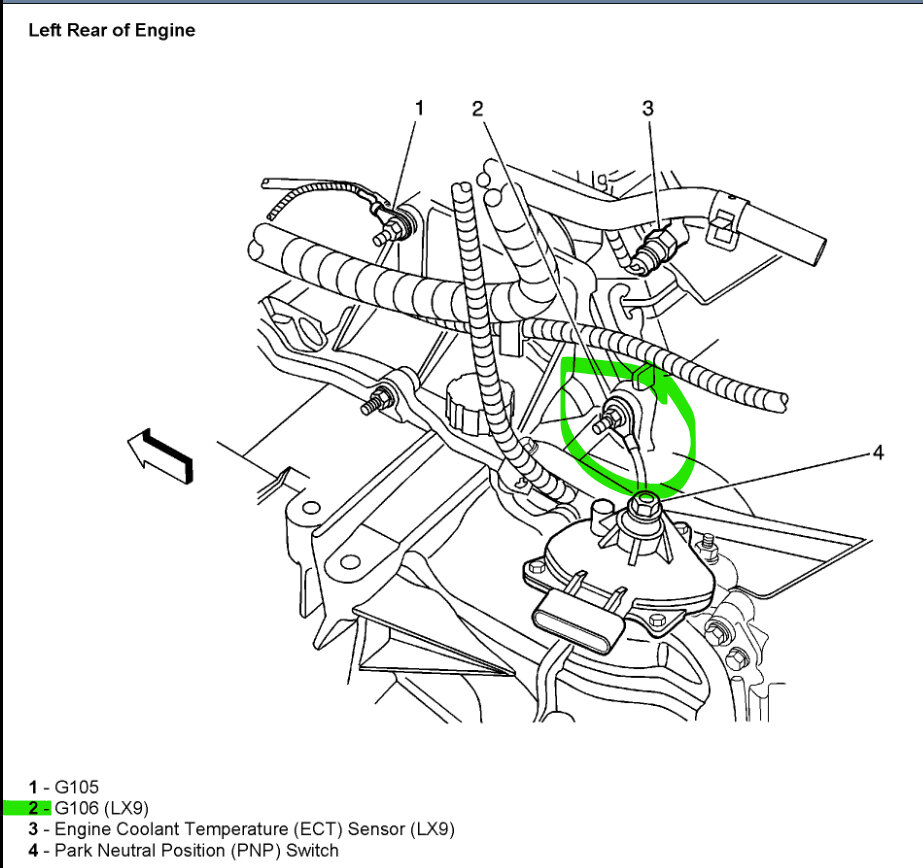 Left Rear of Engine

1
2
3
4

1 - G105
2 - G106 (LX9)
3 - Engine Coolant Temperature (ECT) Sensor (LX9)
4 - Park Neutral Position (PNP) Switch