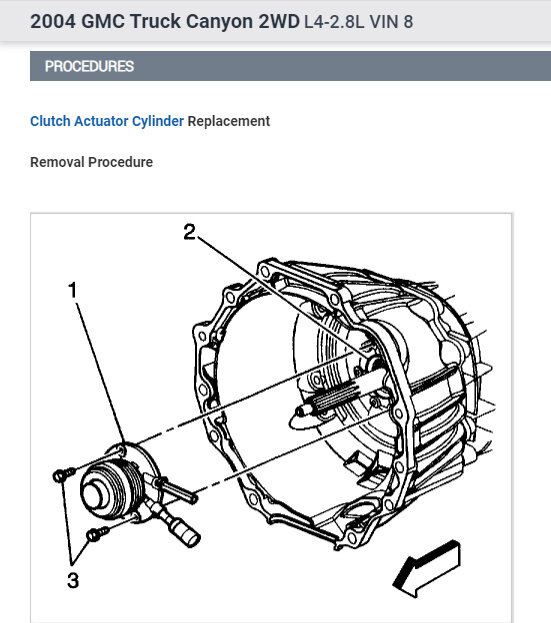 2004 GMC Truck Canyon 2WD L4-2.8L VIN 8

PROCEDURES

Clutch Actuator Cylinder Replacement

Removal Procedure

2

1

3