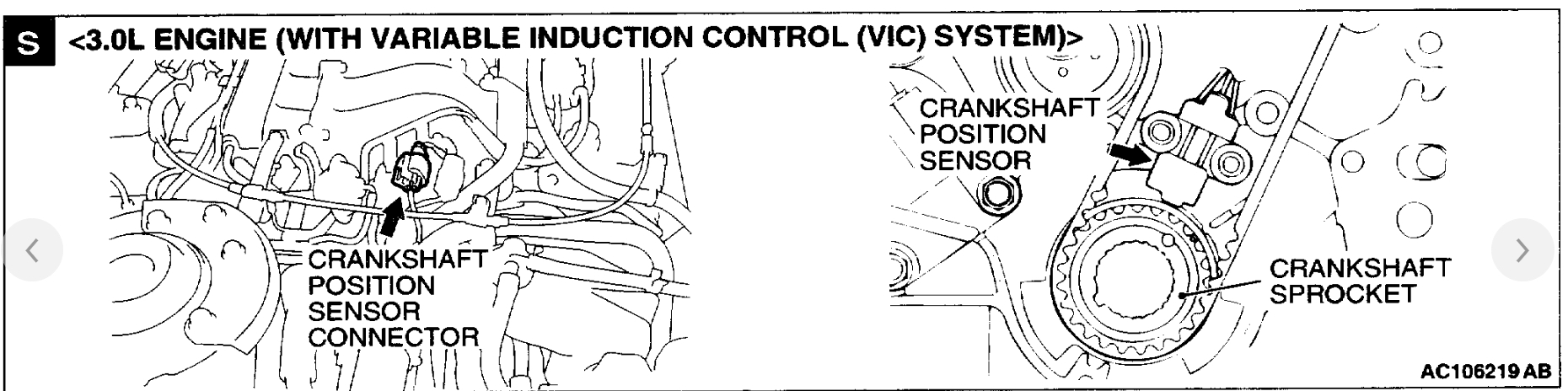 S <3.0L ENGINE (WITH VARIABLE INDUCTION CONTROL (VIC) SYSTEM)>

CRANKSHAFT POSITION SENSOR CONNECTOR

CRANKSHAFT POSITION SENSOR

CRANKSHAFT SPROCKET

AC106219 AB