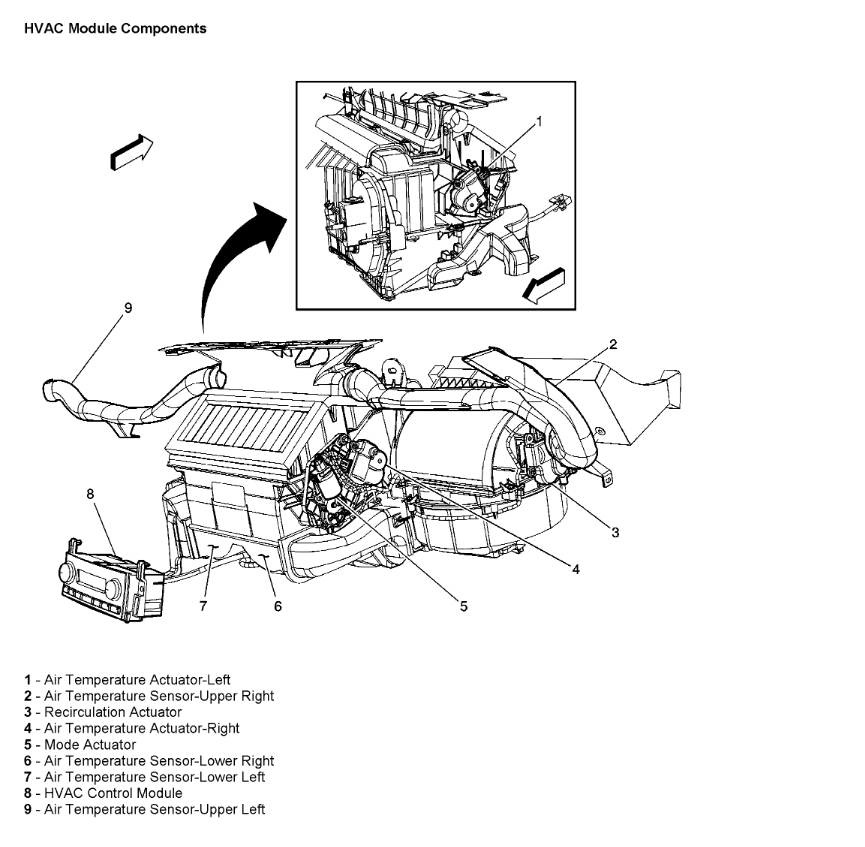 HVAC Module Components

1

9

2

8

3

4

7

6

5

1 - Air Temperature Actuator-Left
2 - Air Temperature Sensor-Upper Right
3 - Recirculation Actuator
4 - Air Temperature Actuator-Right
5 - Mode Actuator
6 - Air Temperature Sensor-Lower Right
7 - Air Temperature Sensor-Lower Left
8 - HVAC Control Module
9 - Air Temperature Sensor-Upper Left