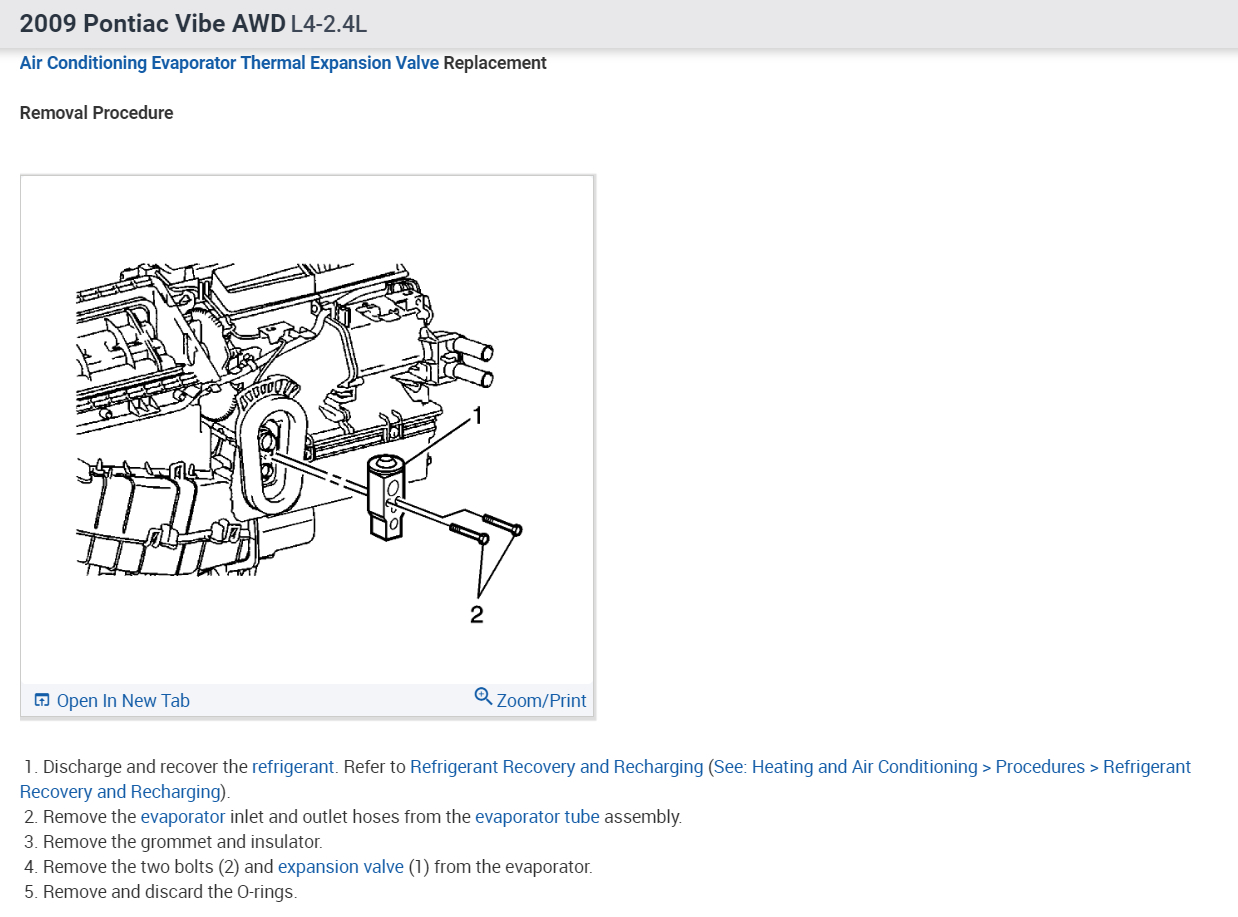 2009 Pontiac Vibe AWD L4-2.4L

Air Conditioning Evaporator Thermal Expansion Valve Replacement

Removal Procedure

1

2

Open In New Tab

Zoom/Print

1. Discharge and recover the refrigerant. Refer to Refrigerant Recovery and Recharging (See: Heating and Air Conditioning > Procedures > Refrigerant Recovery and Recharging).
2. Remove the evaporator inlet and outlet hoses from the evaporator tube assembly.
3. Remove the grommet and insulator.
4. Remove the two bolts (2) and expansion valve (1) from the evaporator.
5. Remove and discard the O-rings.