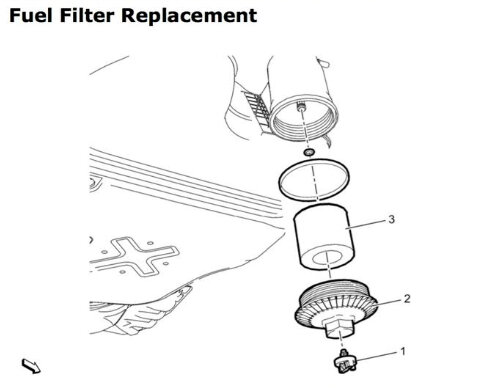 Fuel Filter Replacement

3

2

1