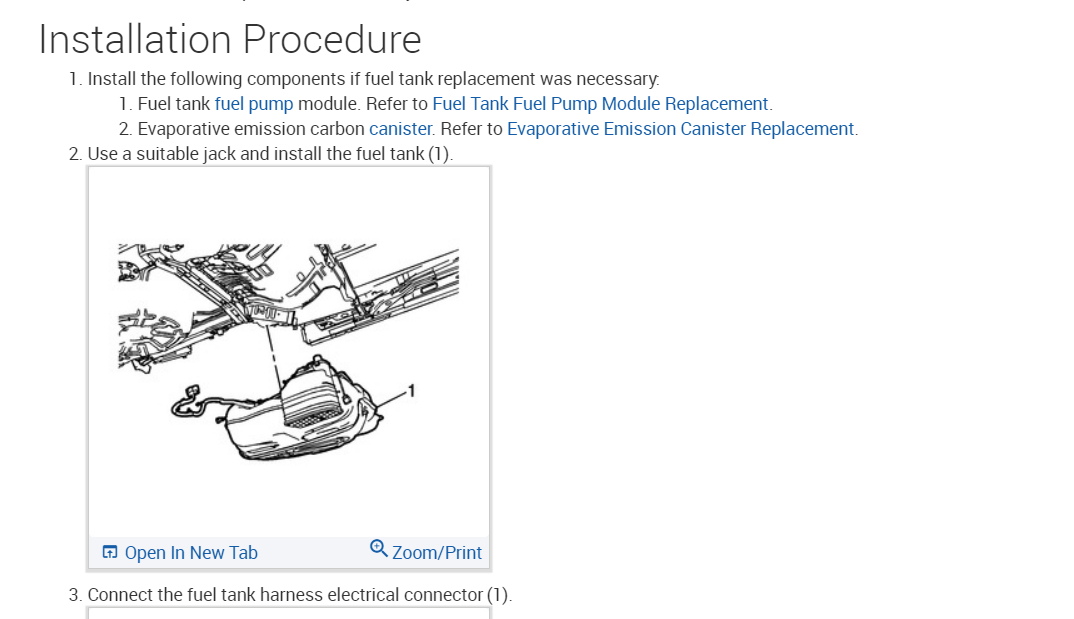 Installation Procedure

1. Install the following components if fuel tank replacement was necessary:
1. Fuel tank fuel pump module. Refer to Fuel Tank Fuel Pump Module Replacement.
2. Evaporative emission carbon canister. Refer to Evaporative Emission Canister Replacement.
2. Use a suitable jack and install the fuel tank (1).

1

Open In New Tab
Zoom/Print

3. Connect the fuel tank harness electrical connector (1).