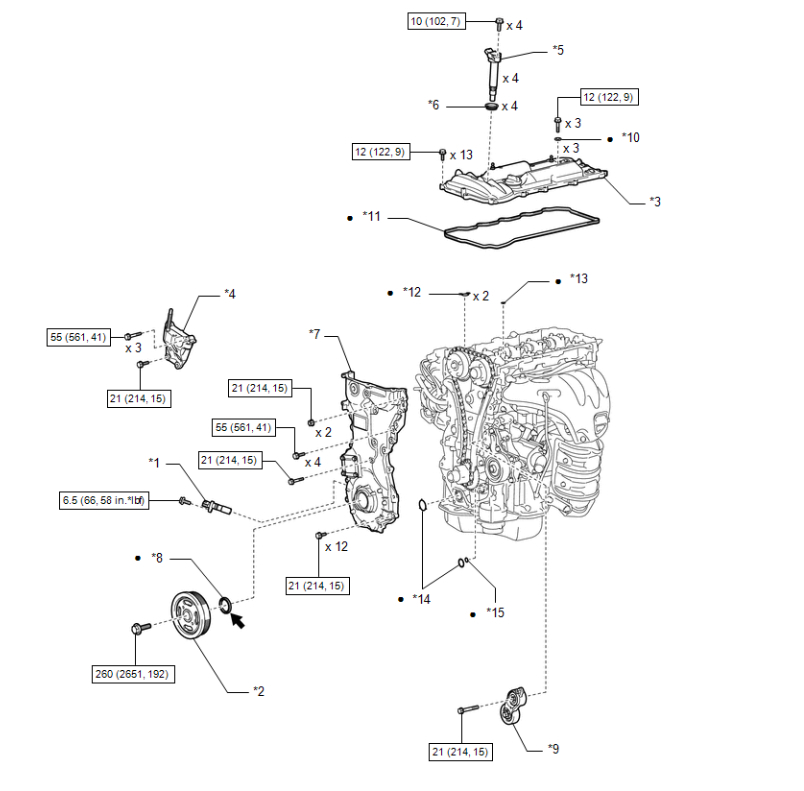 10 (102, 7)
x 4
*5
x 4
*6
x 4
12 (122, 9)
x 3
x 3
● *10
12 (122, 9)
x 13
*3
● *11
● *12
x 2
● *13
*4
55 (561, 41)
x 3
21 (214, 15)
*7
21 (214, 15)
x 2
55 (561, 41)
x 4
21 (214, 15)
*1
6.5 (66, 58 in.*lbf)
x 12
21 (214, 15)
● *8
● *14
● *15
260 (2651, 192)
*2
21 (214, 15)
*9