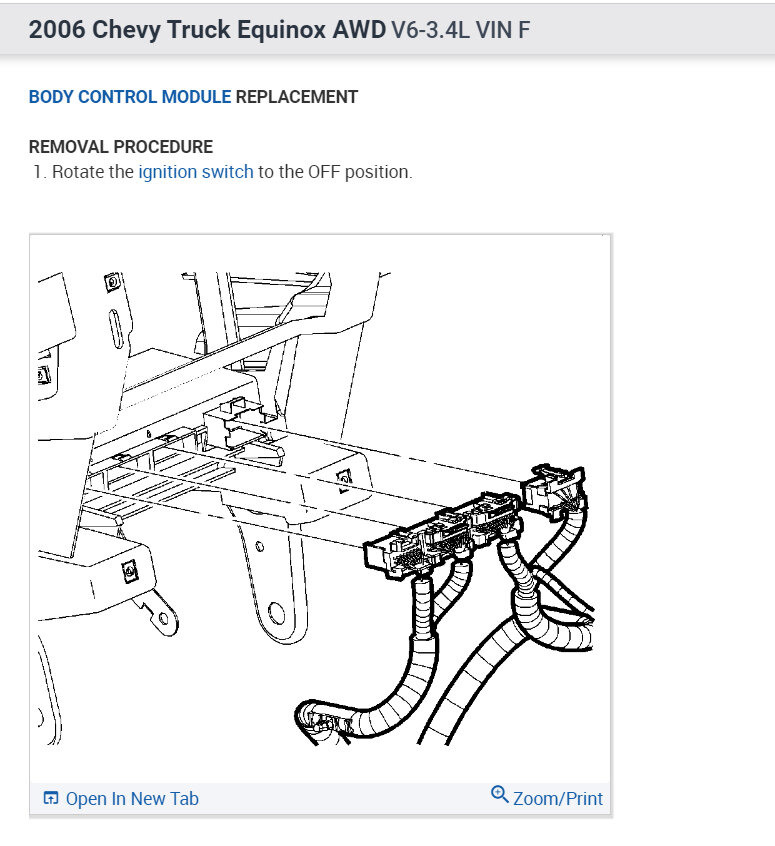 2006 Chevy Truck Equinox AWD V6-3.4L VIN F

BODY CONTROL MODULE REPLACEMENT

REMOVAL PROCEDURE
1. Rotate the ignition switch to the OFF position.

Open In New Tab
Zoom/Print