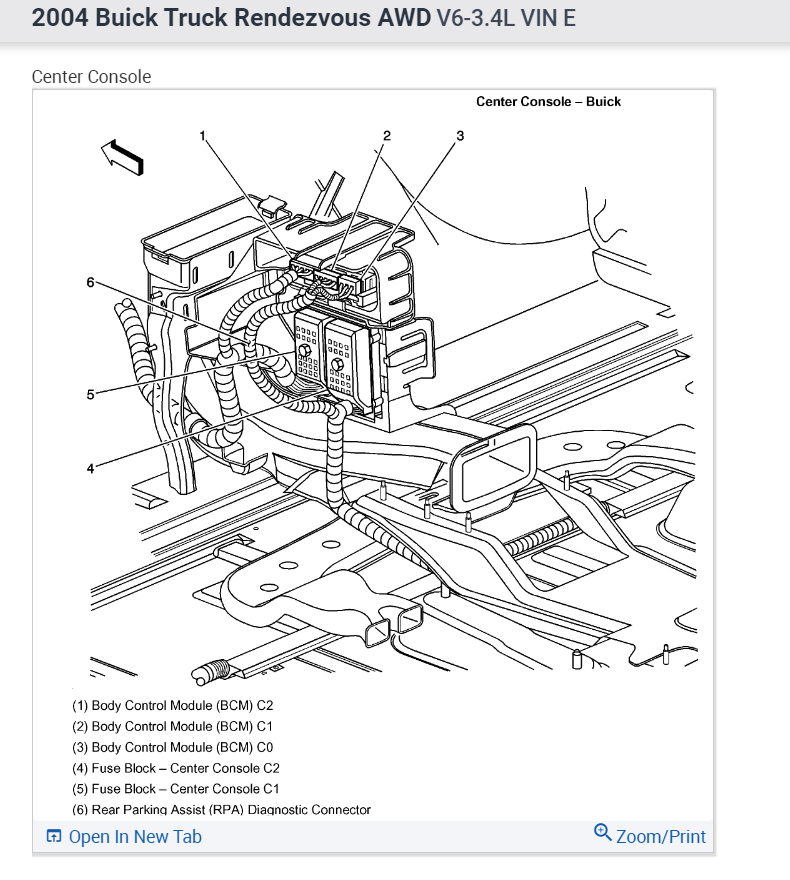 2004 Buick Truck Rendezvous AWD V6-3.4L VIN E

Center Console

Center Console – Buick

1
2
3
6
5
4

(1) Body Control Module (BCM) C2
(2) Body Control Module (BCM) C1
(3) Body Control Module (BCM) C0
(4) Fuse Block – Center Console C2
(5) Fuse Block – Center Console C1
(6) Rear Parking Assist (RPA) Diagnostic Connector

Open In New Tab

Zoom/Print