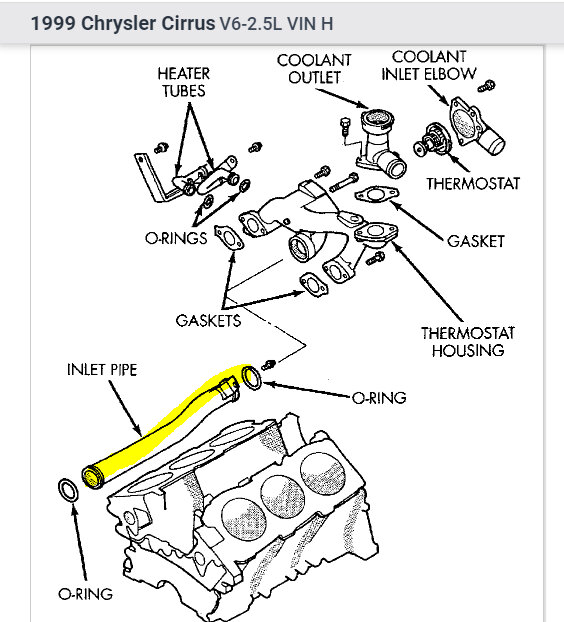 1999 Chrysler Cirrus V6-2.5L VIN H

HEATER TUBES

COOLANT OUTLET

COOLANT INLET ELBOW

THERMOSTAT

O-RINGS

GASKET

GASKETS

THERMOSTAT HOUSING

INLET PIPE

O-RING

O-RING