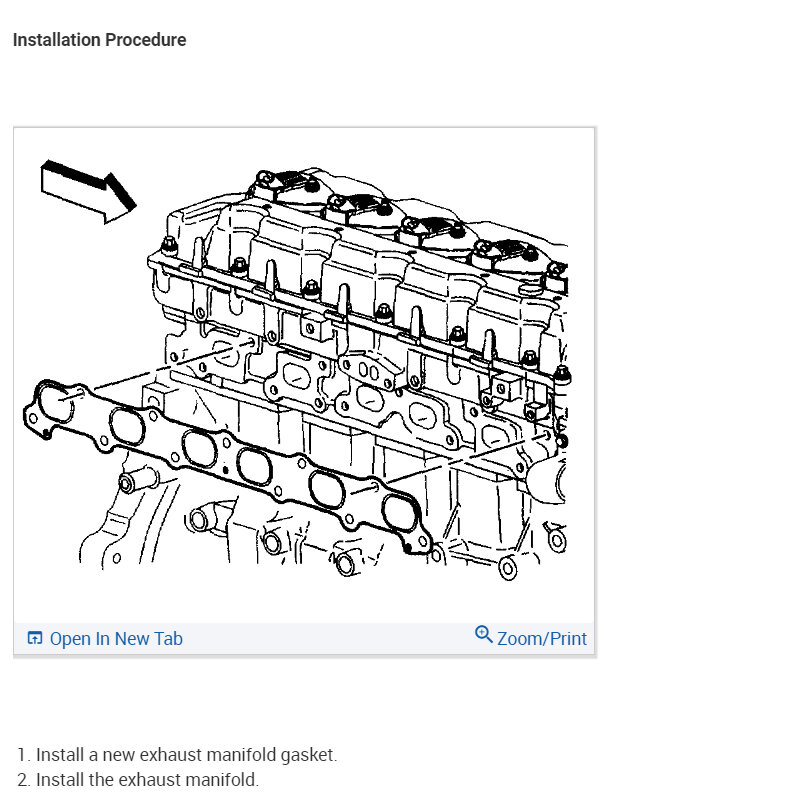 Installation Procedure

Open In New Tab

Zoom/Print

1. Install a new exhaust manifold gasket.
2. Install the exhaust manifold.