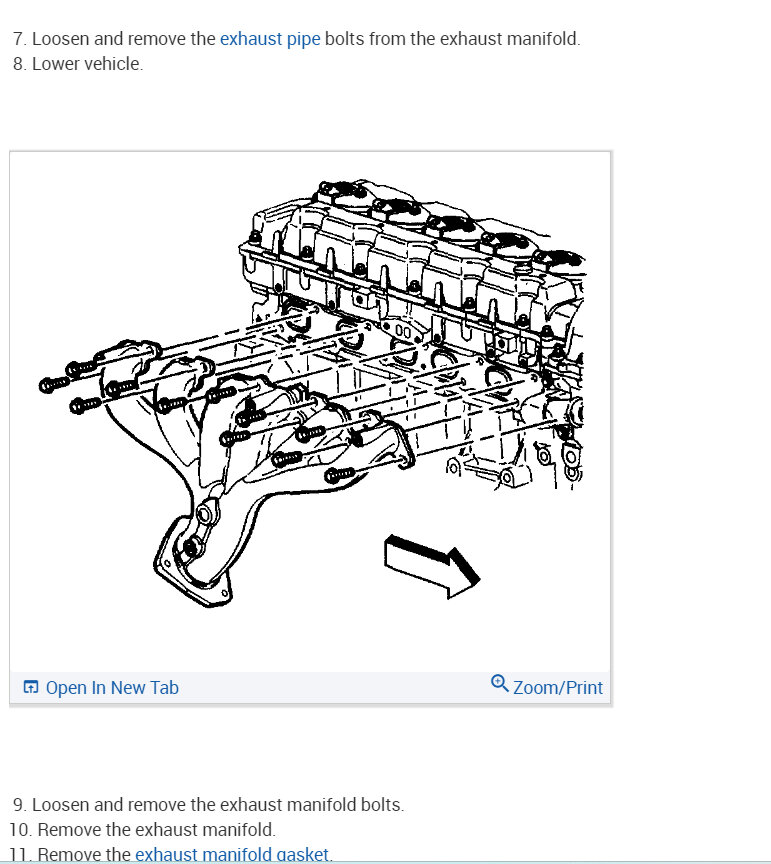 7. Loosen and remove the exhaust pipe bolts from the exhaust manifold.
8. Lower vehicle.

Open In New Tab

Zoom/Print

9. Loosen and remove the exhaust manifold bolts.
10. Remove the exhaust manifold.
11. Remove the exhaust manifold gasket.