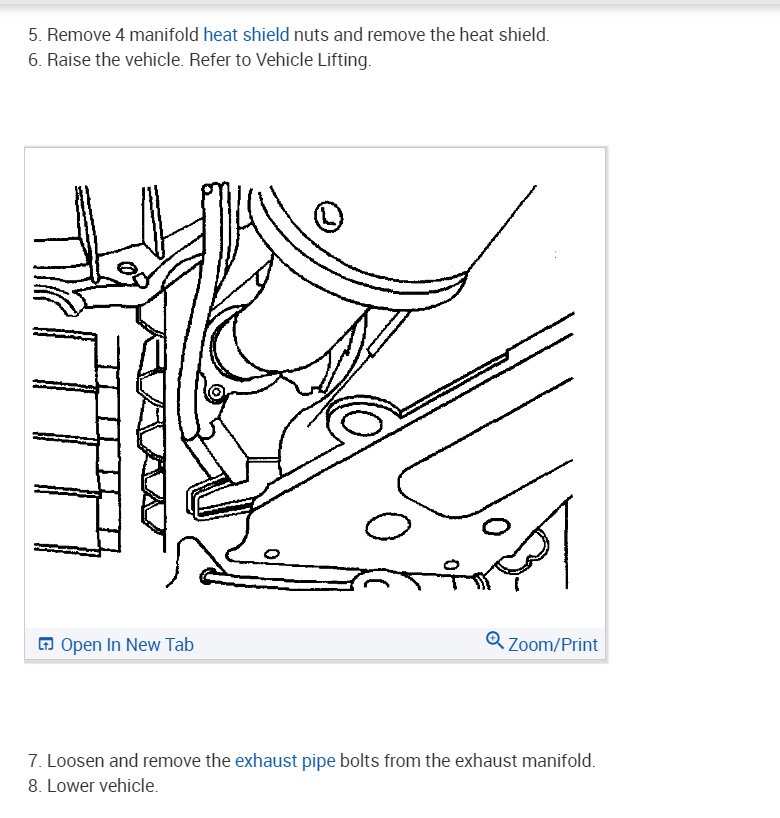 5. Remove 4 manifold heat shield nuts and remove the heat shield.
6. Raise the vehicle. Refer to Vehicle Lifting.

L

Open In New Tab
Zoom/Print

7. Loosen and remove the exhaust pipe bolts from the exhaust manifold.
8. Lower vehicle.