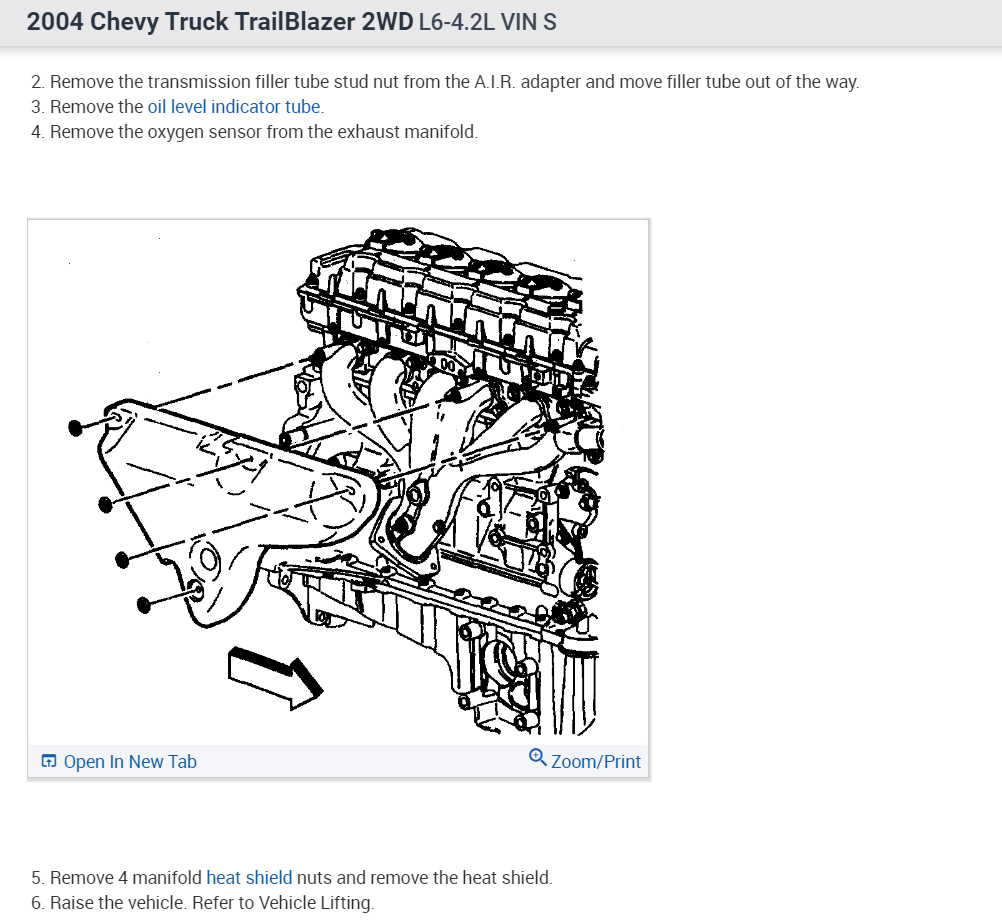 2004 Chevy Truck TrailBlazer 2WD L6-4.2L VIN S

2. Remove the transmission filler tube stud nut from the A.I.R. adapter and move filler tube out of the way.
3. Remove the oil level indicator tube.
4. Remove the oxygen sensor from the exhaust manifold.

Open In New Tab

Zoom/Print

5. Remove 4 manifold heat shield nuts and remove the heat shield.
6. Raise the vehicle. Refer to Vehicle Lifting.