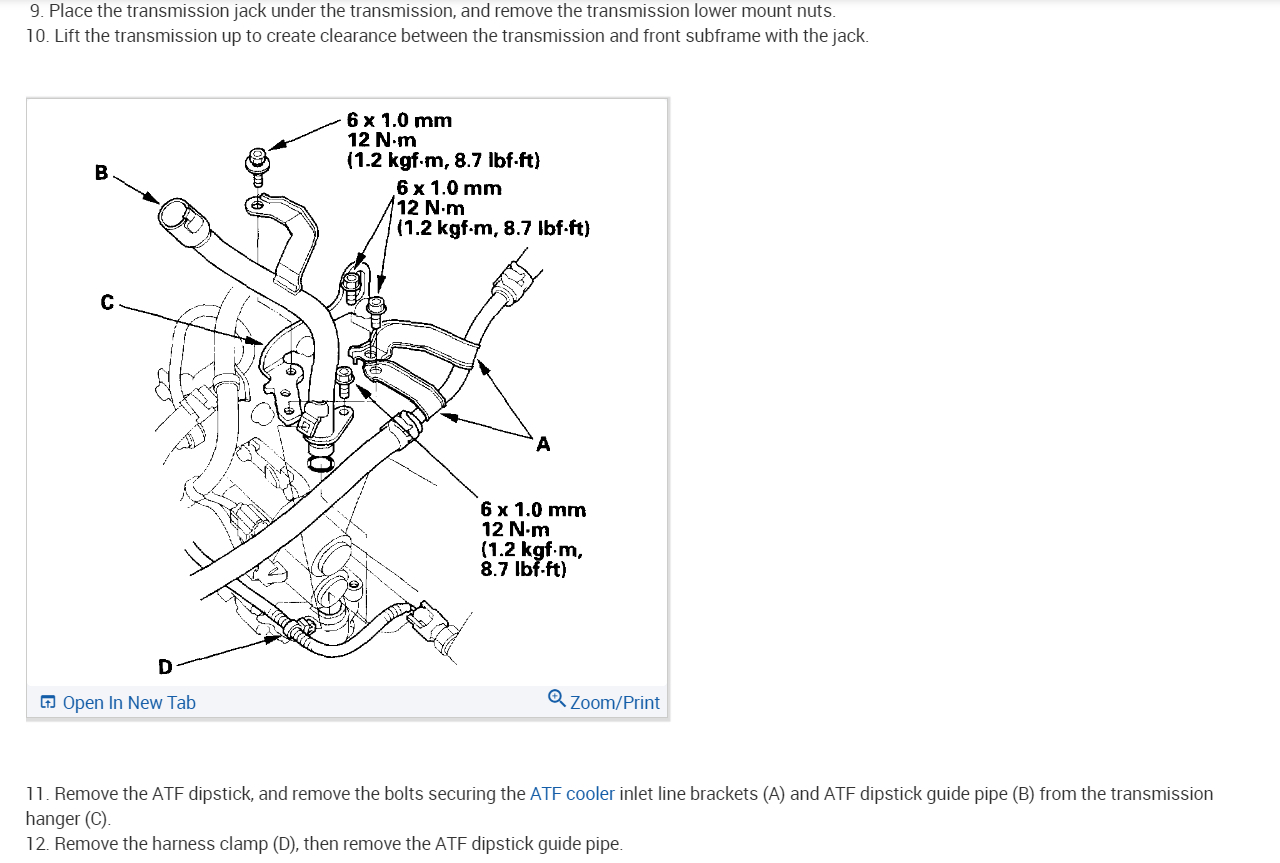 9. Place the transmission jack under the transmission, and remove the transmission lower mount nuts.
10. Lift the transmission up to create clearance between the transmission and front subframe with the jack.

6 x 1.0 mm
12 N·m
(1.2 kgf·m, 8.7 lbf·ft)

6 x 1.0 mm
12 N·m
(1.2 kgf·m, 8.7 lbf·ft)

B

C

A

6 x 1.0 mm
12 N·m
(1.2 kgf·m,
8.7 lbf·ft)

D

Open In New Tab

Zoom/Print

11. Remove the ATF dipstick, and remove the bolts securing the ATF cooler inlet line brackets (A) and ATF dipstick guide pipe (B) from the transmission hanger (C).
12. Remove the harness clamp (D), then remove the ATF dipstick guide pipe.