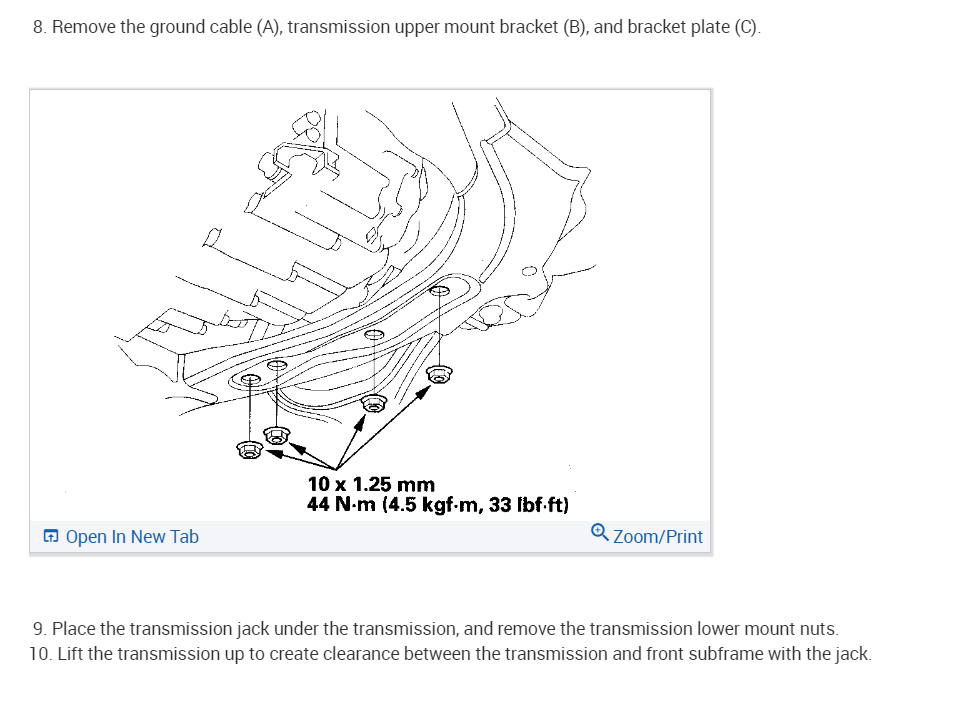 8. Remove the ground cable (A), transmission upper mount bracket (B), and bracket plate (C).

10 x 1.25 mm
44 N·m (4.5 kgf·m, 33 lbf·ft)

Open In New Tab

Zoom/Print

9. Place the transmission jack under the transmission, and remove the transmission lower mount nuts.
10. Lift the transmission up to create clearance between the transmission and front subframe with the jack.