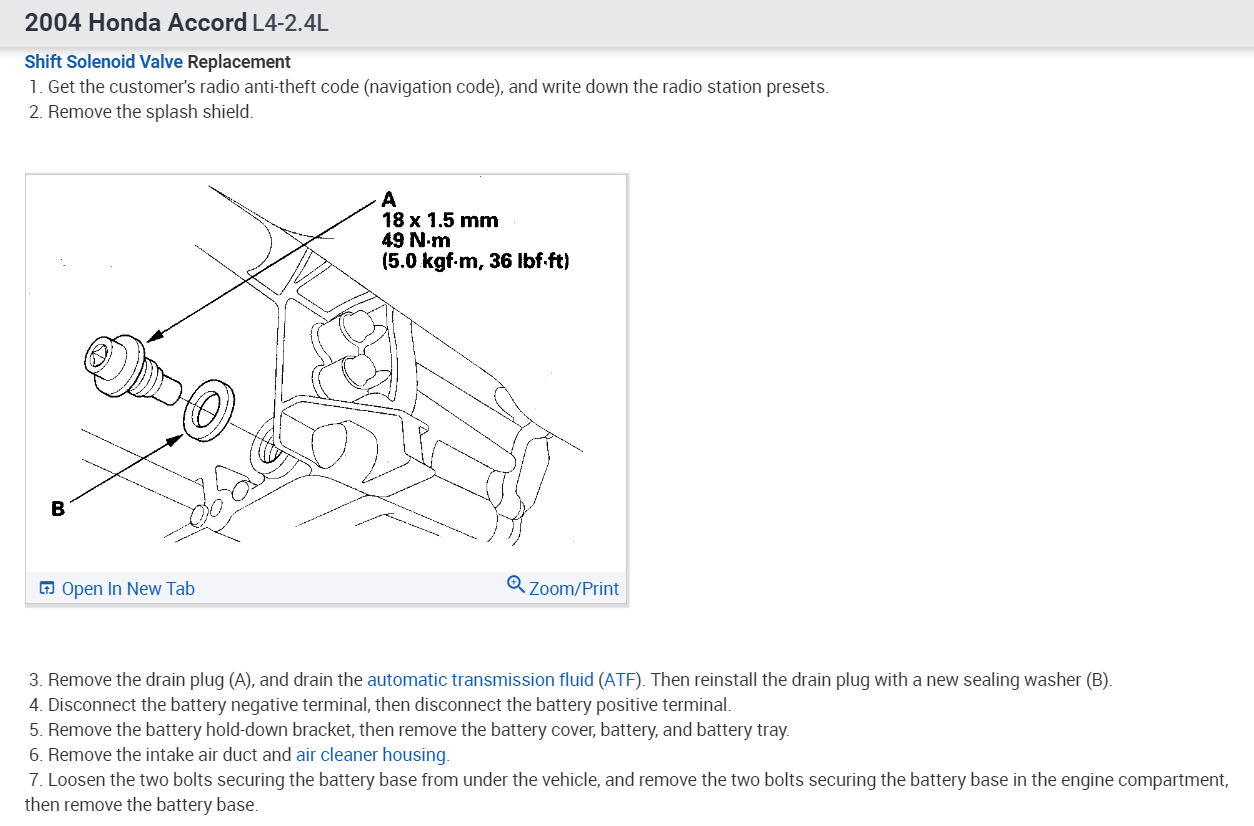 2004 Honda Accord L4-2.4L

Shift Solenoid Valve Replacement
1. Get the customer's radio anti-theft code (navigation code), and write down the radio station presets.
2. Remove the splash shield.

A
18 x 1.5 mm
49 N·m
(5.0 kgf·m, 36 lbf·ft)

B

Open In New Tab
Zoom/Print

3. Remove the drain plug (A), and drain the automatic transmission fluid (ATF). Then reinstall the drain plug with a new sealing washer (B).
4. Disconnect the battery negative terminal, then disconnect the battery positive terminal.
5. Remove the battery hold-down bracket, then remove the battery cover, battery, and battery tray.
6. Remove the intake air duct and air cleaner housing.
7. Loosen the two bolts securing the battery base from under the vehicle, and remove the two bolts securing the battery base in the engine compartment, then remove the battery base.