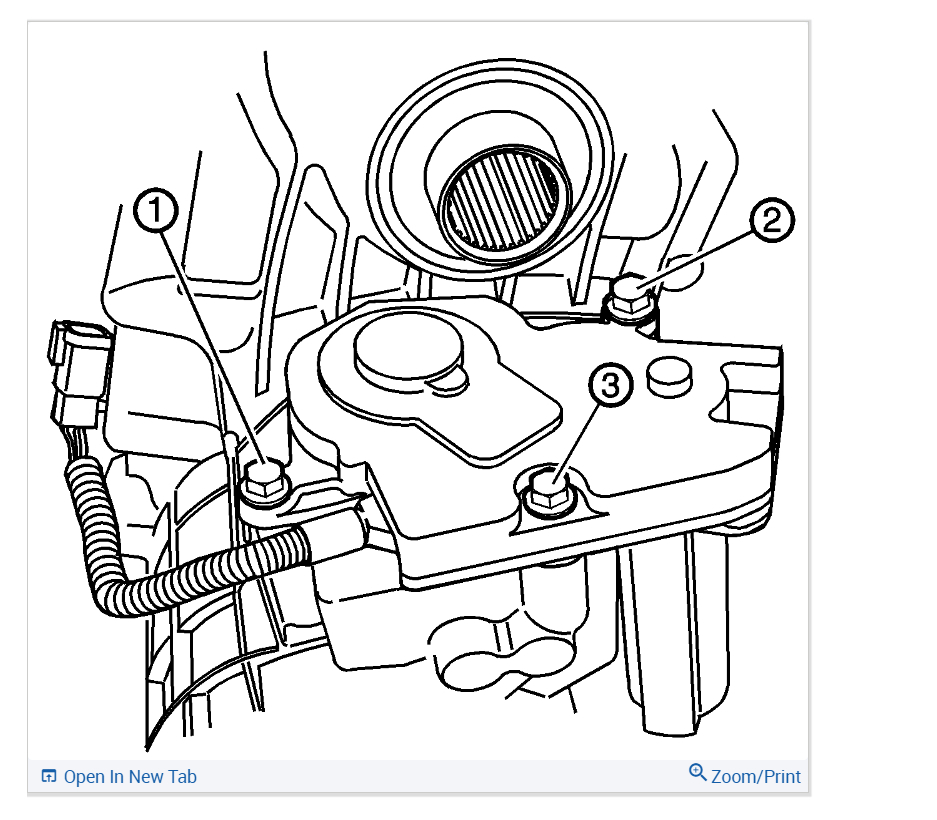 1
2
3
Open In New Tab
Zoom/Print