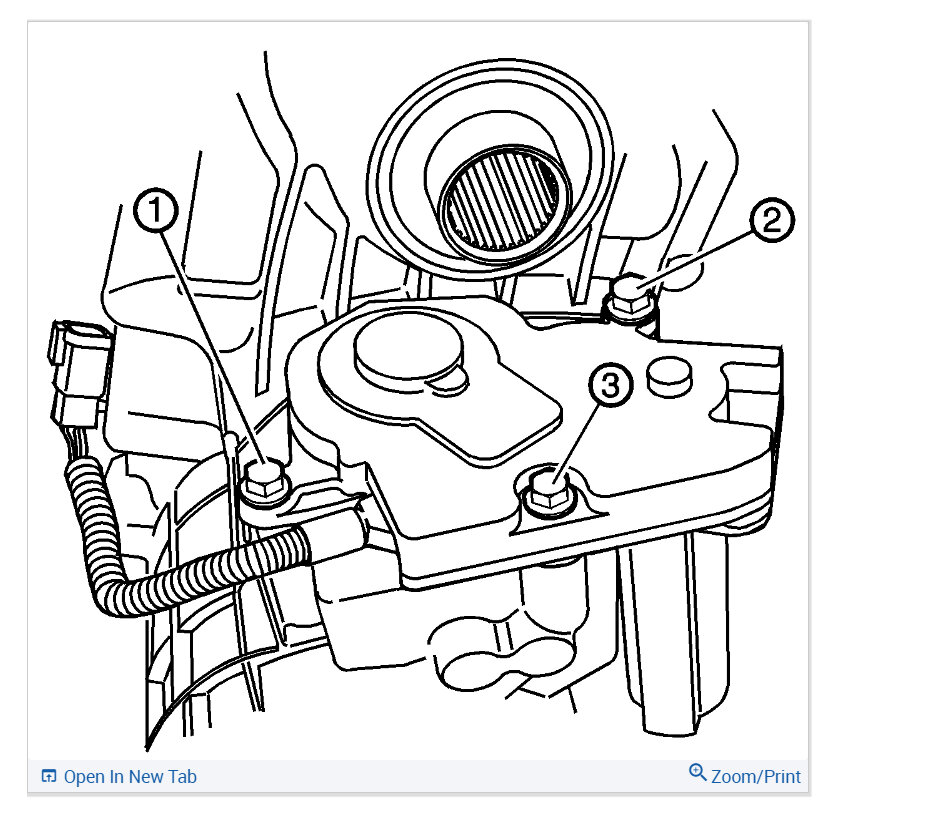 1
2
3

Open In New Tab
Zoom/Print