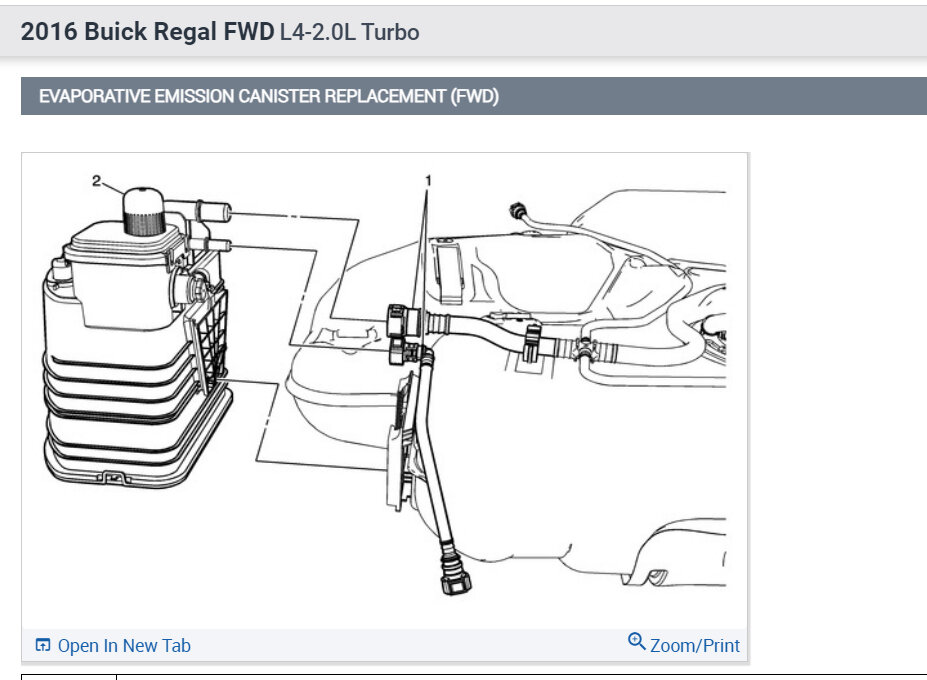 2016 Buick Regal FWD L4-2.0L Turbo

EVAPORATIVE EMISSION CANISTER REPLACEMENT (FWD)

2

1

Open In New Tab

Zoom/Print