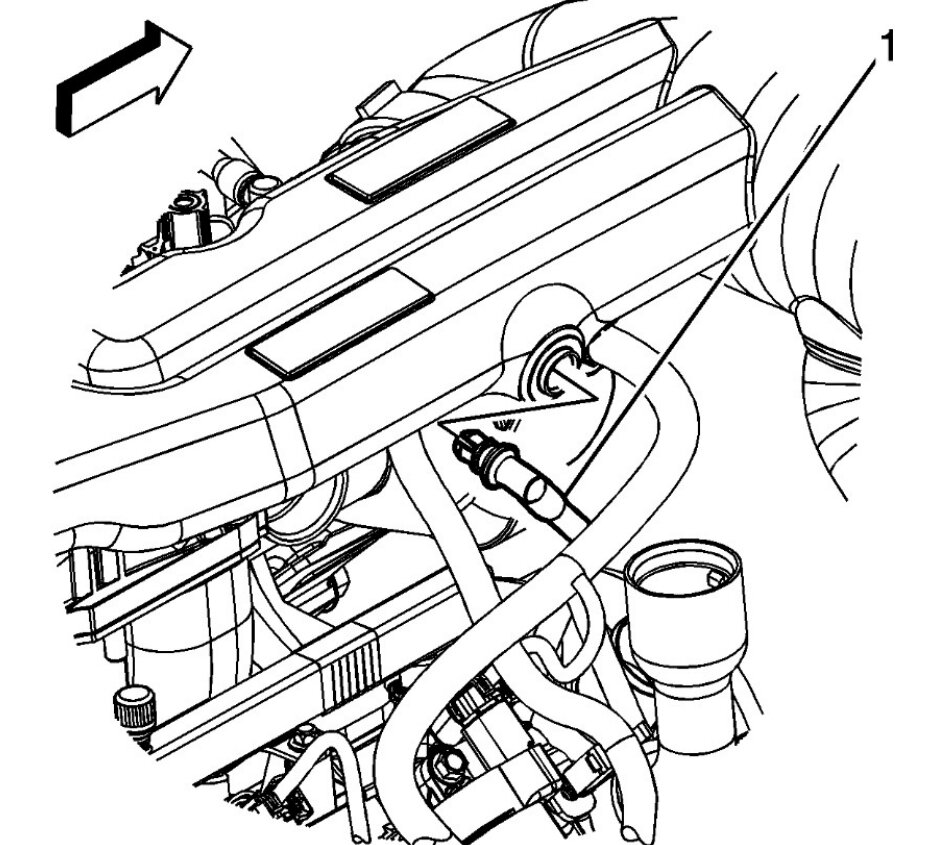 1