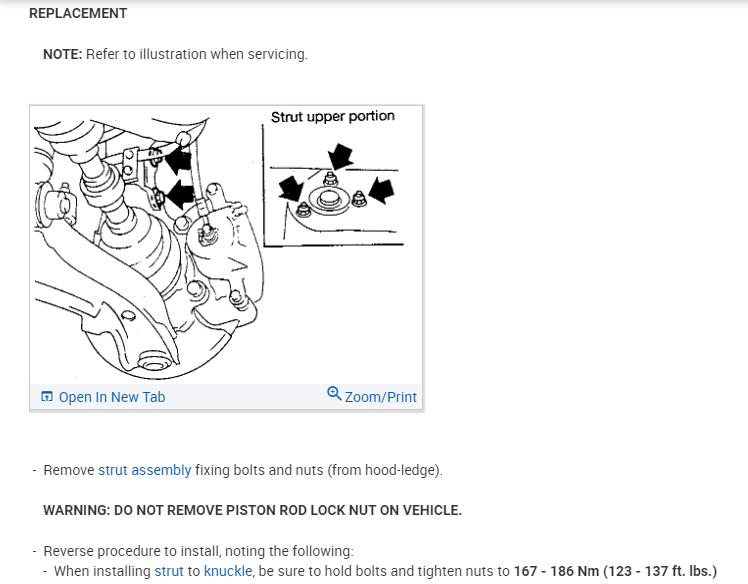 REPLACEMENT

NOTE: Refer to illustration when servicing.

Strut upper portion

Open In New Tab

Zoom/Print

- Remove strut assembly fixing bolts and nuts (from hood-ledge).

WARNING: DO NOT REMOVE PISTON ROD LOCK NUT ON VEHICLE.

- Reverse procedure to install, noting the following:
- When installing strut to knuckle, be sure to hold bolts and tighten nuts to 167 - 186 Nm (123 - 137 ft. lbs.)