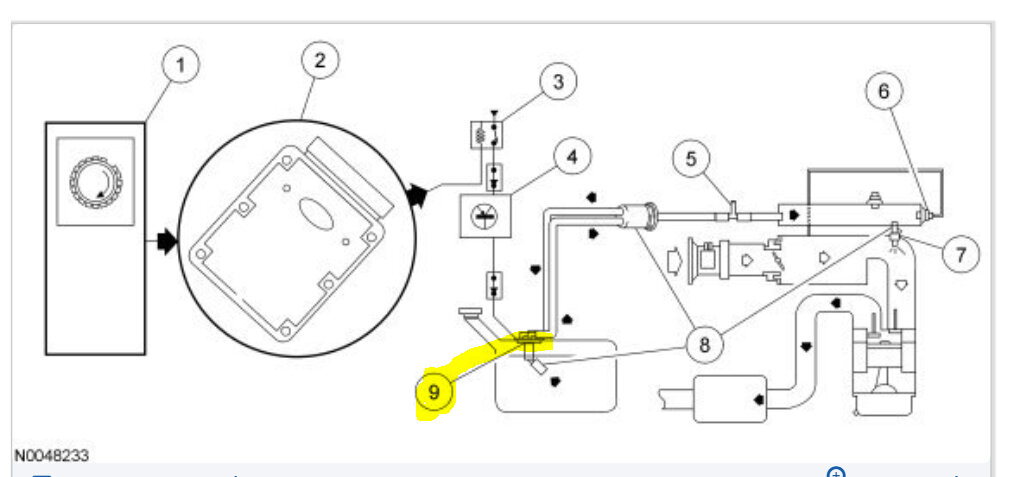 1
2
3
4
5
6
7
8
9
N0048233