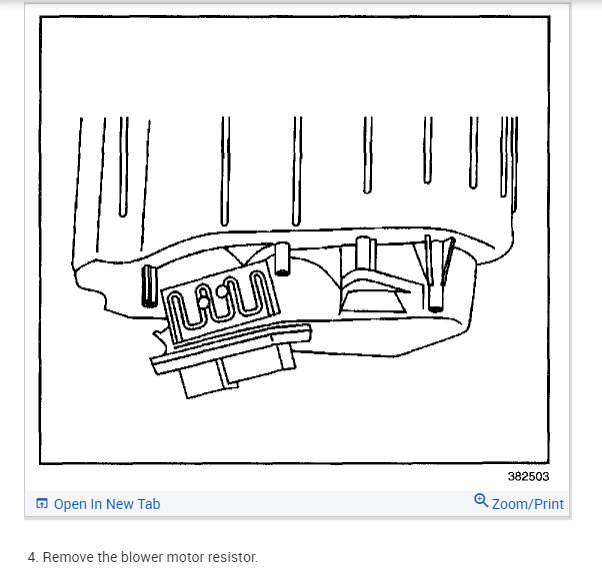 382503

Open In New Tab

Zoom/Print

4. Remove the blower motor resistor.