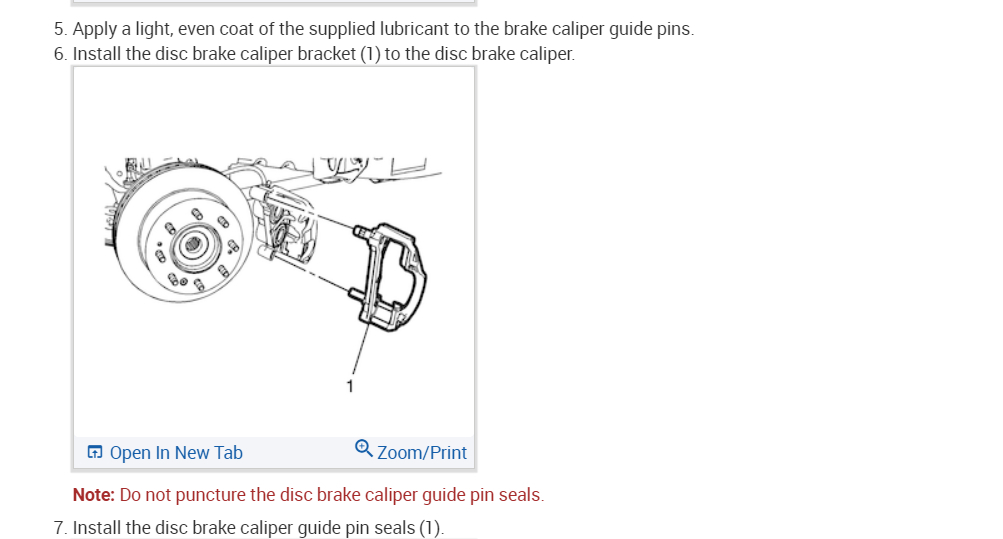 5. Apply a light, even coat of the supplied lubricant to the brake caliper guide pins.
6. Install the disc brake caliper bracket (1) to the disc brake caliper.

1

Open In New Tab
Zoom/Print

Note: Do not puncture the disc brake caliper guide pin seals.

7. Install the disc brake caliper guide pin seals (1).