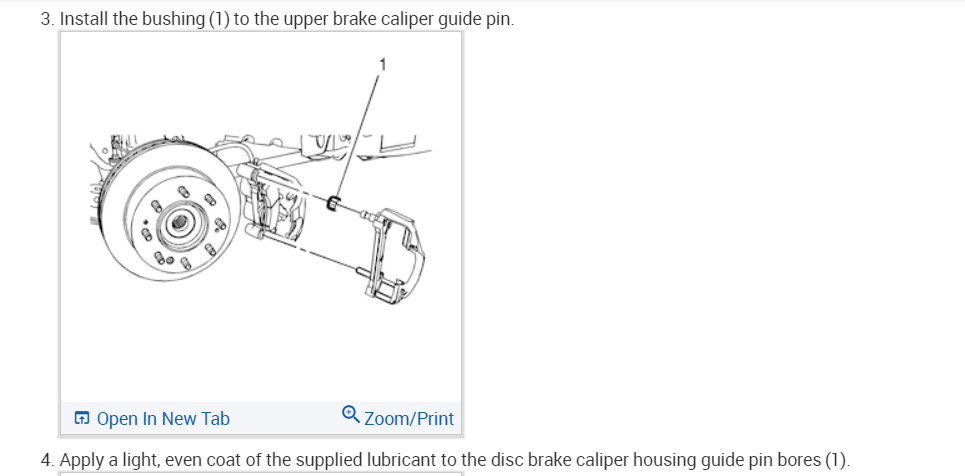 3. Install the bushing (1) to the upper brake caliper guide pin.

1

Open In New Tab

Zoom/Print

4. Apply a light, even coat of the supplied lubricant to the disc brake caliper housing guide pin bores (1).