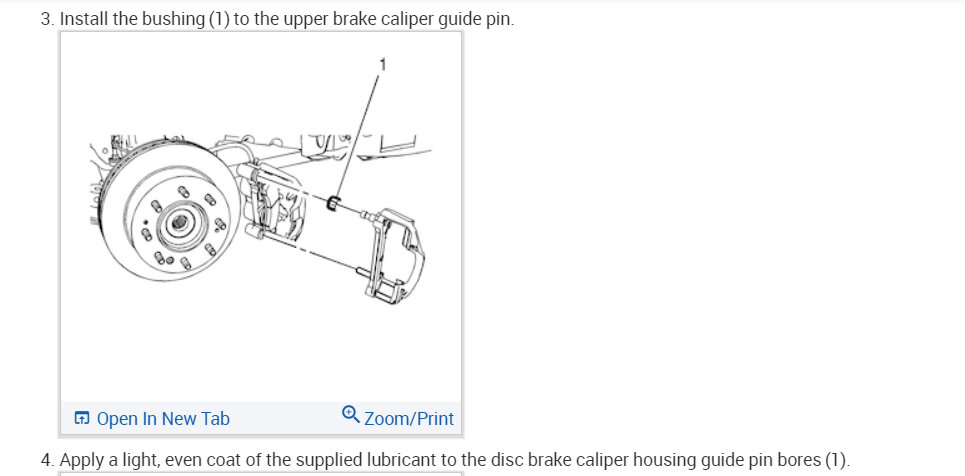 3. Install the bushing (1) to the upper brake caliper guide pin.

1

Open In New Tab

Zoom/Print

4. Apply a light, even coat of the supplied lubricant to the disc brake caliper housing guide pin bores (1).