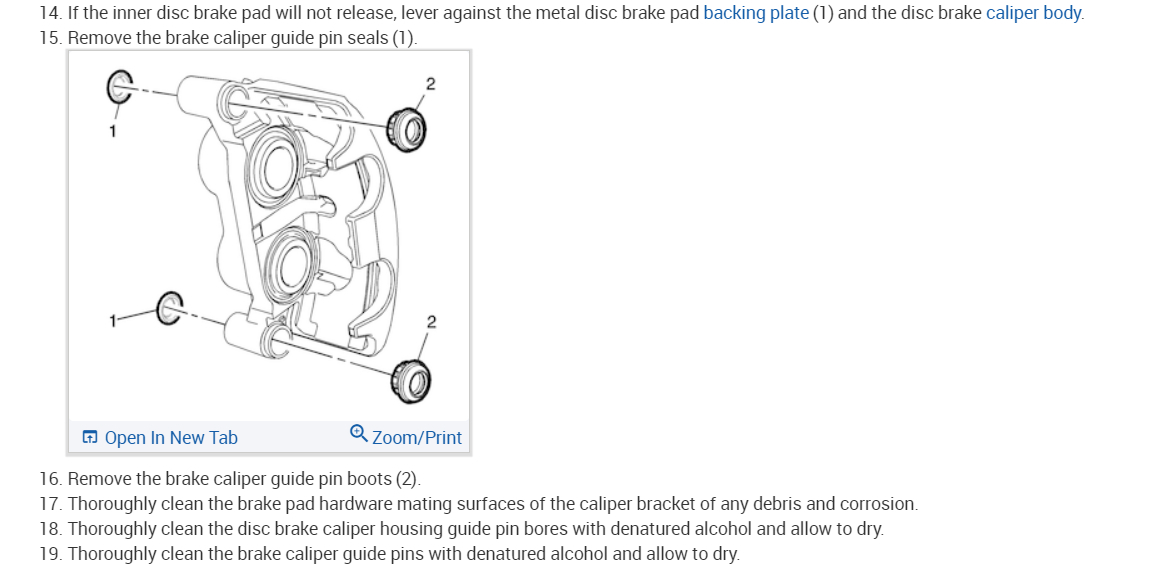 14. If the inner disc brake pad will not release, lever against the metal disc brake pad backing plate (1) and the disc brake caliper body.
15. Remove the brake caliper guide pin seals (1).

1
2
1
2

Open In New Tab
Zoom/Print

16. Remove the brake caliper guide pin boots (2).
17. Thoroughly clean the brake pad hardware mating surfaces of the caliper bracket of any debris and corrosion.
18. Thoroughly clean the disc brake caliper housing guide pin bores with denatured alcohol and allow to dry.
19. Thoroughly clean the brake caliper guide pins with denatured alcohol and allow to dry.