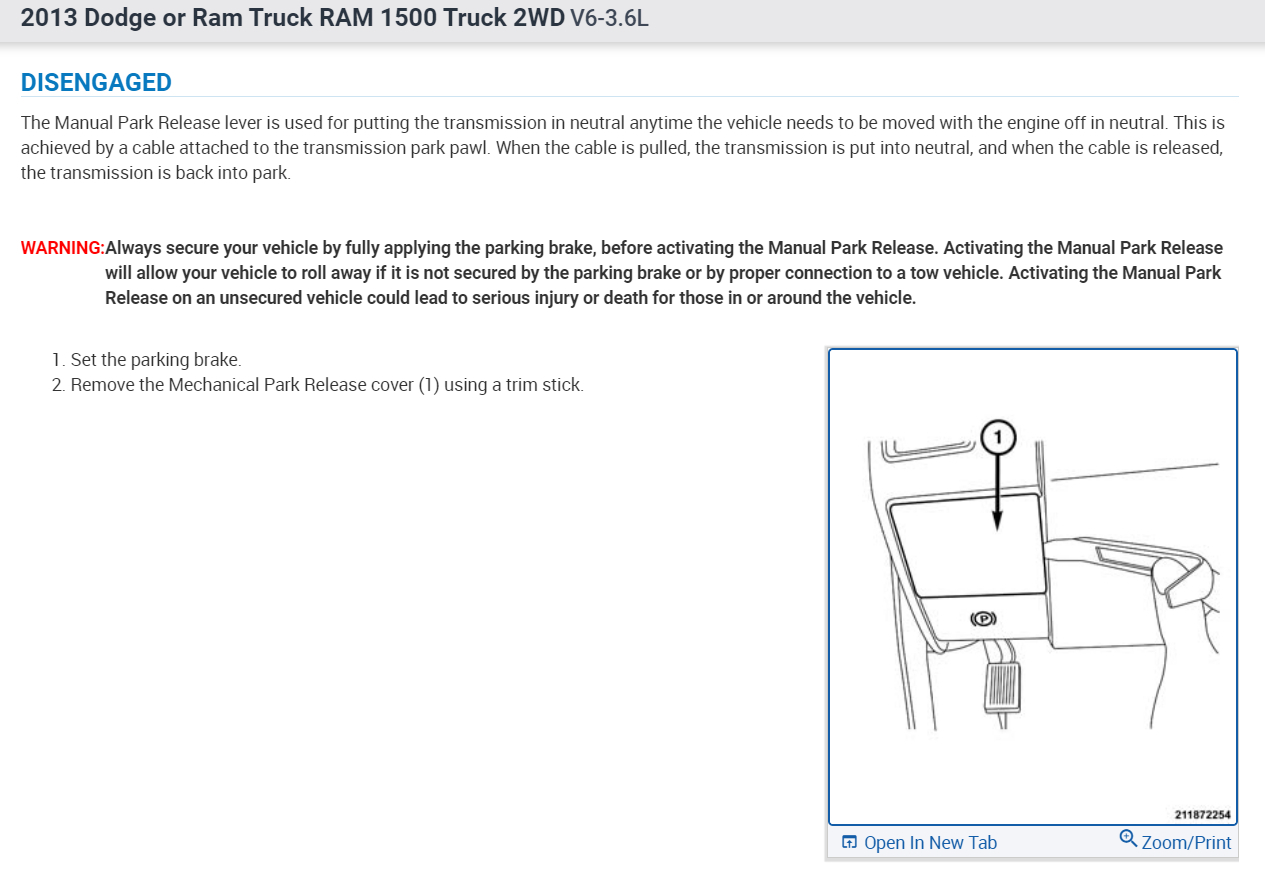 2013 Dodge or Ram Truck RAM 1500 Truck 2WD V6-3.6L

DISENGAGED

The Manual Park Release lever is used for putting the transmission in neutral anytime the vehicle needs to be moved with the engine off in neutral. This is achieved by a cable attached to the transmission park pawl. When the cable is pulled, the transmission is put into neutral, and when the cable is released, the transmission is back into park.

WARNING:Always secure your vehicle by fully applying the parking brake, before activating the Manual Park Release. Activating the Manual Park Release will allow your vehicle to roll away if it is not secured by the parking brake or by proper connection to a tow vehicle. Activating the Manual Park Release on an unsecured vehicle could lead to serious injury or death for those in or around the vehicle.

1. Set the parking brake.
2. Remove the Mechanical Park Release cover (1) using a trim stick.

1

(P)

211872254

Open In New Tab

Zoom/Print