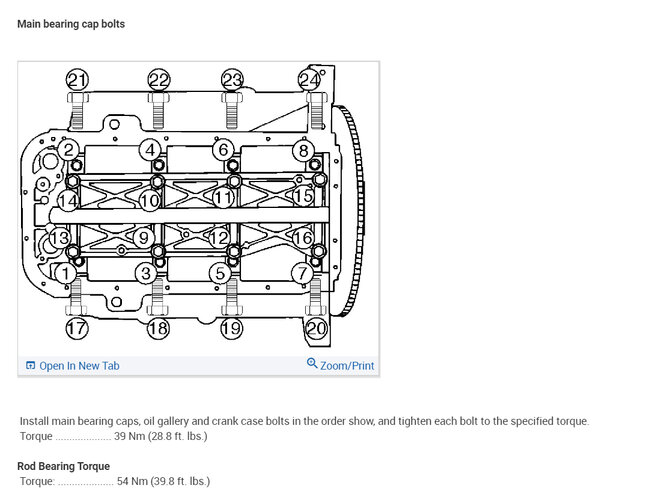 Main bearing cap bolts

21 22 23 24
2 4 6 8
14 10 11 15
13 9 12 16
1 3 5 7
17 18 19 20

Open In New Tab
Zoom/Print

Install main bearing caps, oil gallery and crank case bolts in the order show, and tighten each bolt to the specified torque.
Torque .................... 39 Nm (28.8 ft. lbs.)

Rod Bearing Torque
Torque: .................... 54 Nm (39.8 ft. lbs.)