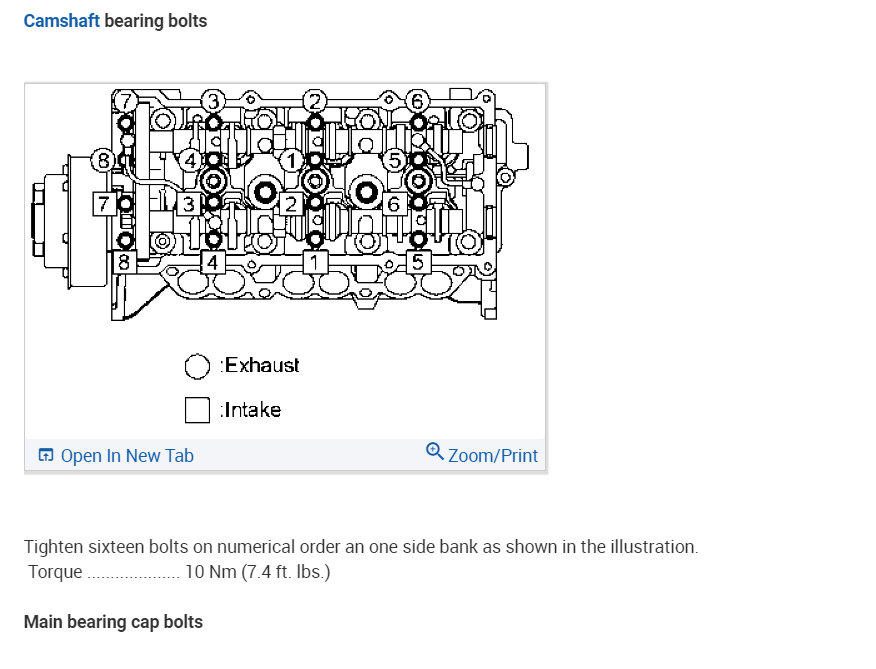 Camshaft bearing bolts

7 3 2 6
8 4 1 5
7 3 2 6
8 4 1 5

:Exhaust
:Intake

Open In New Tab
Zoom/Print

Tighten sixteen bolts on numerical order an one side bank as shown in the illustration.
Torque .................... 10 Nm (7.4 ft. lbs.)

Main bearing cap bolts