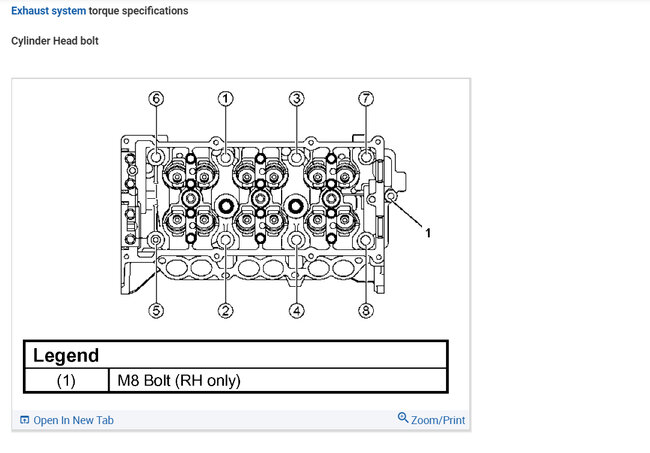 Exhaust system torque specifications

Cylinder Head bolt

6 1 3 7

1

5 2 4 8

| Legend | |
|---|---|
| (1) | M8 Bolt (RH only) |

Open In New Tab

Zoom/Print