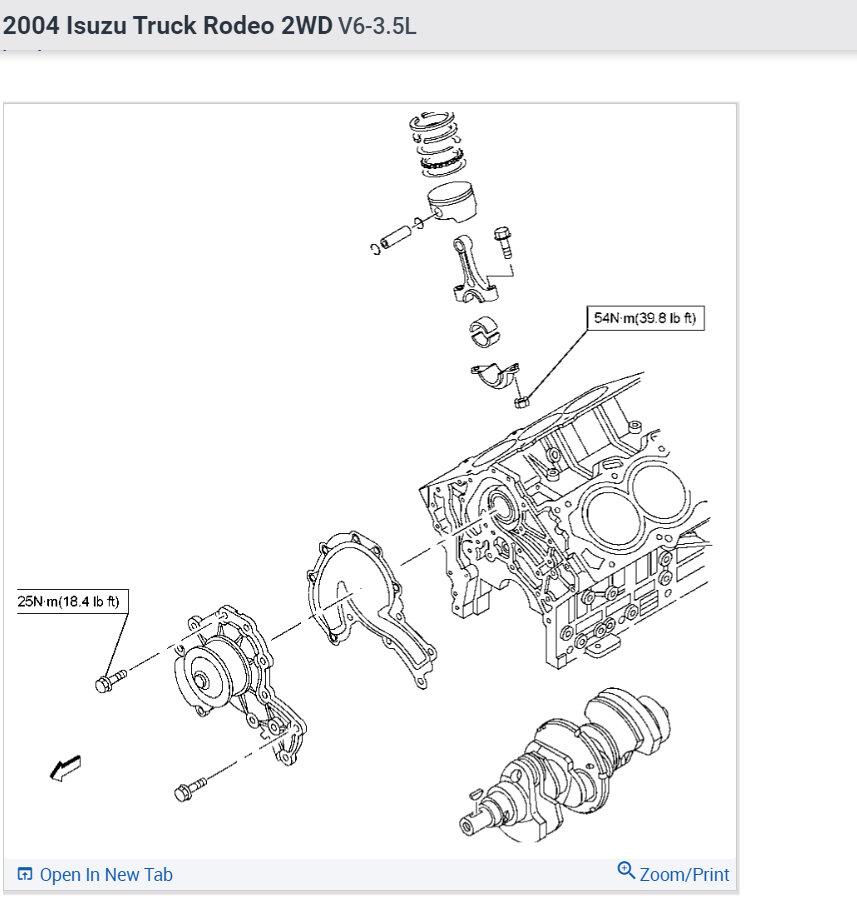 2004 Isuzu Truck Rodeo 2WD V6-3.5L

54N·m(39.8 lb ft)

25N·m(18.4 lb ft)

Open In New Tab

Zoom/Print