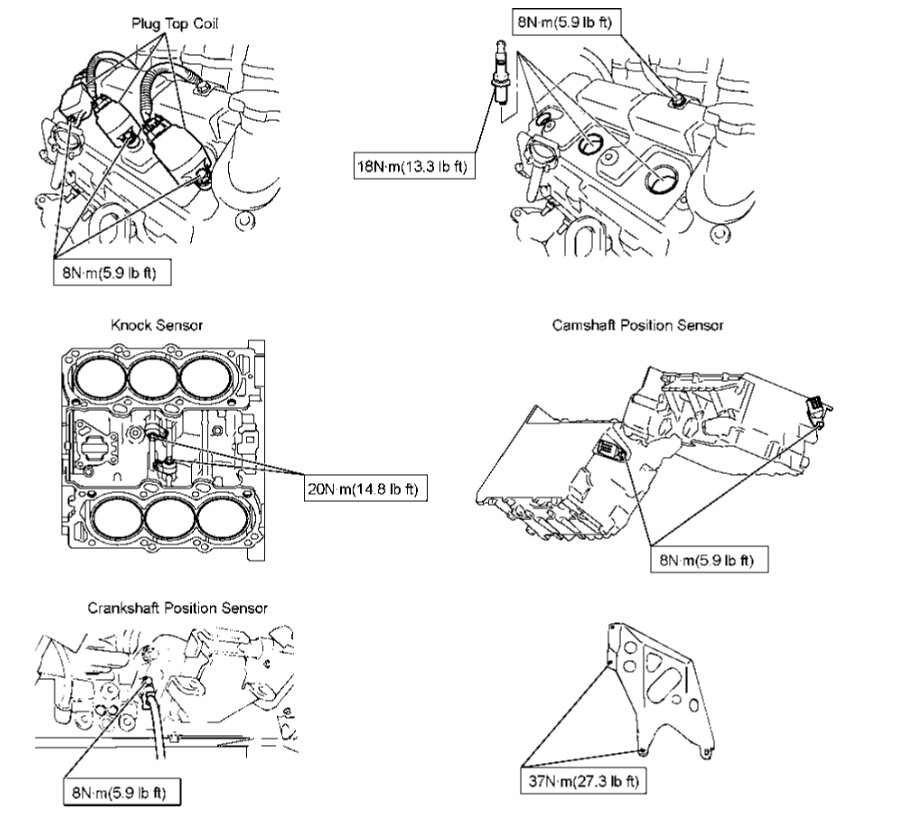 Plug Top Coil

8N·m(5.9 lb ft)

8N·m(5.9 lb ft)

18N·m(13.3 lb ft)

Knock Sensor

20N·m(14.8 lb ft)

Camshaft Position Sensor

8N·m(5.9 lb ft)

Crankshaft Position Sensor

8N·m(5.9 lb ft)

37N·m(27.3 lb ft)