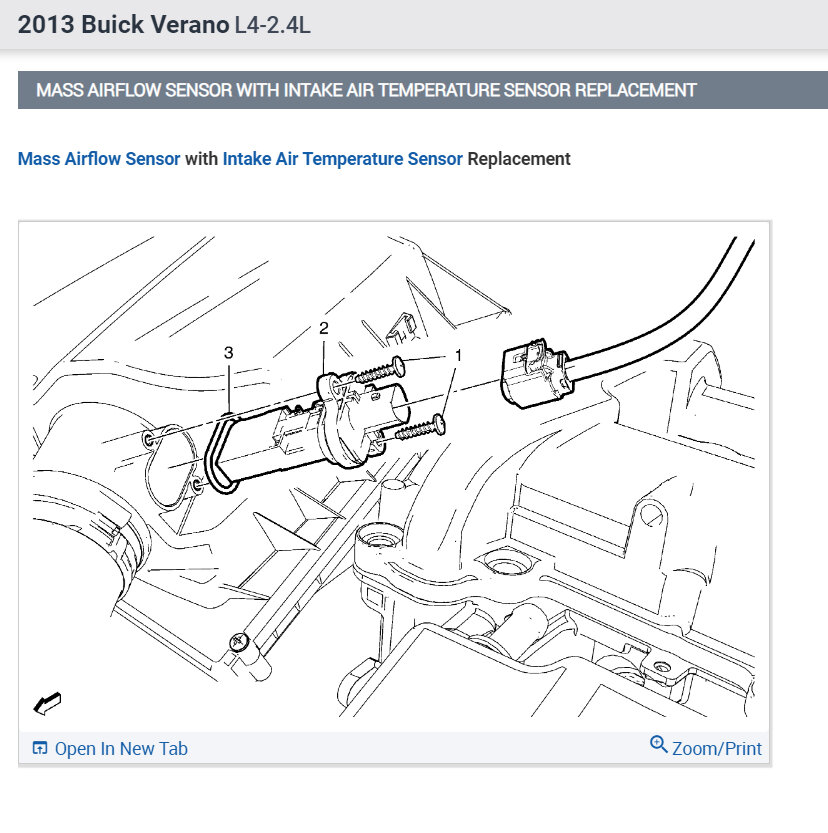 2013 Buick Verano L4-2.4L

MASS AIRFLOW SENSOR WITH INTAKE AIR TEMPERATURE SENSOR REPLACEMENT

Mass Airflow Sensor with Intake Air Temperature Sensor Replacement

3
2
1

Open In New Tab
Zoom/Print